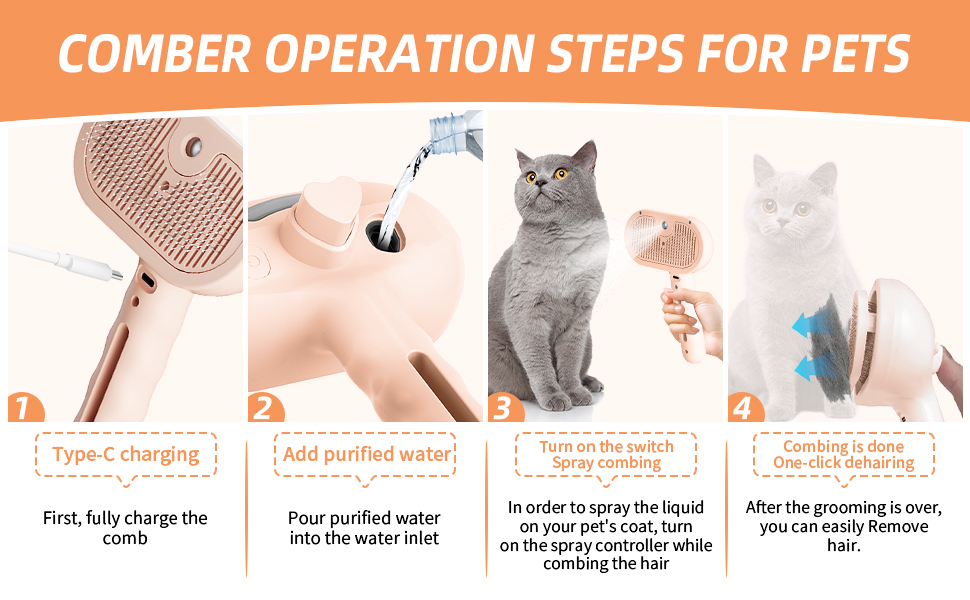 COMBER OPERATION STEPS FOR PETS

1

Type-C charging

First, fully charge the comb

2

Add purified water

Pour purified water into the water inlet

3

Turn on the switch
Spray combing

In order to spray the liquid on your pet's coat, turn on the spray controller while combing the hair

4

Combing is done
One-click dehairing

After the grooming is over, you can easily Remove hair.