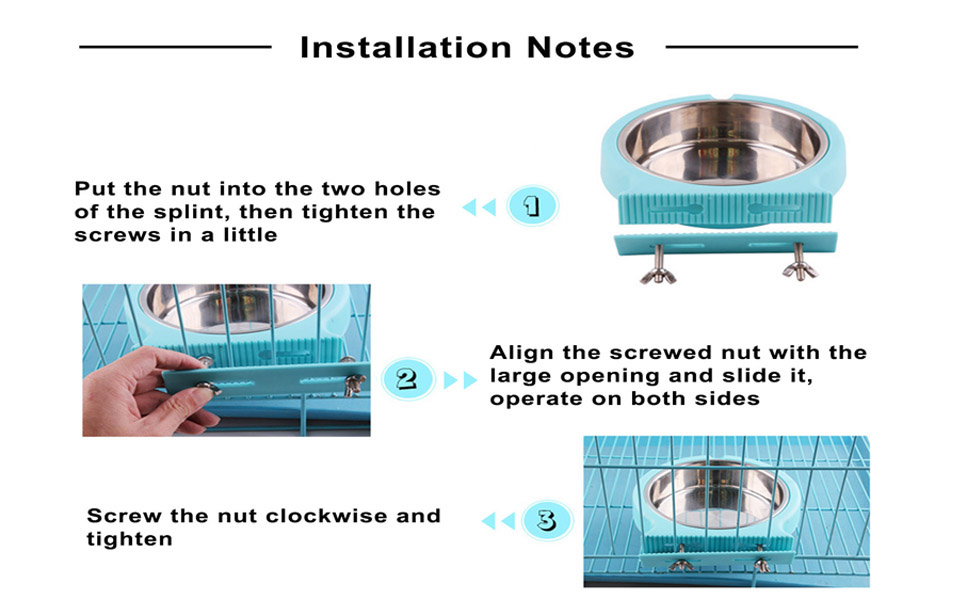 Installation Notes

Put the nut into the two holes of the splint, then tighten the screws in a little

1

2

Align the screwed nut with the large opening and slide it, operate on both sides

Screw the nut clockwise and tighten

3