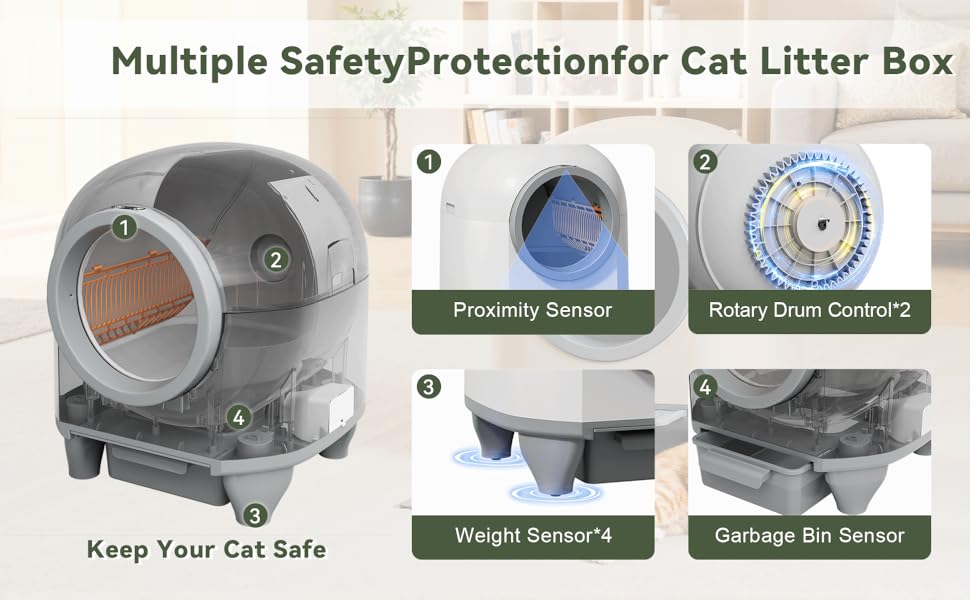 Multiple SafetyProtectionfor Cat Litter Box

1
2
4
3
Keep Your Cat Safe

1
Proximity Sensor

2
Rotary Drum Control*2

3
Weight Sensor*4

4
Garbage Bin Sensor