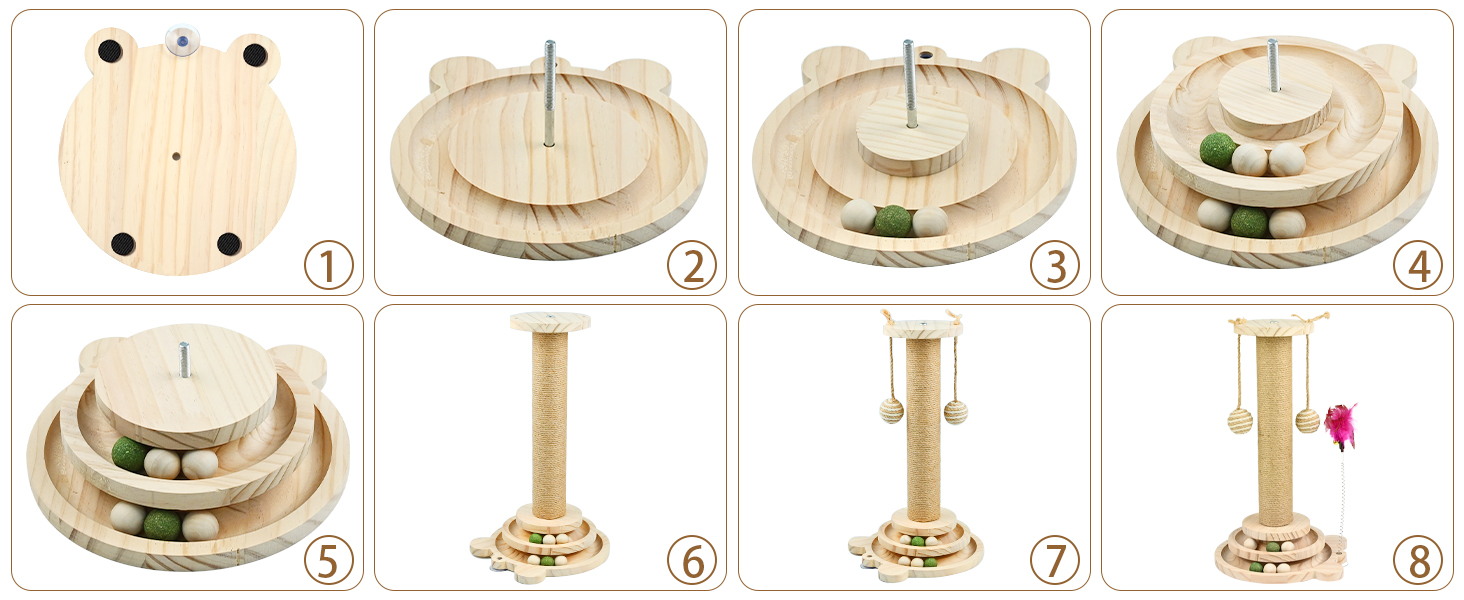 1

2

3

4

5

6

7

8