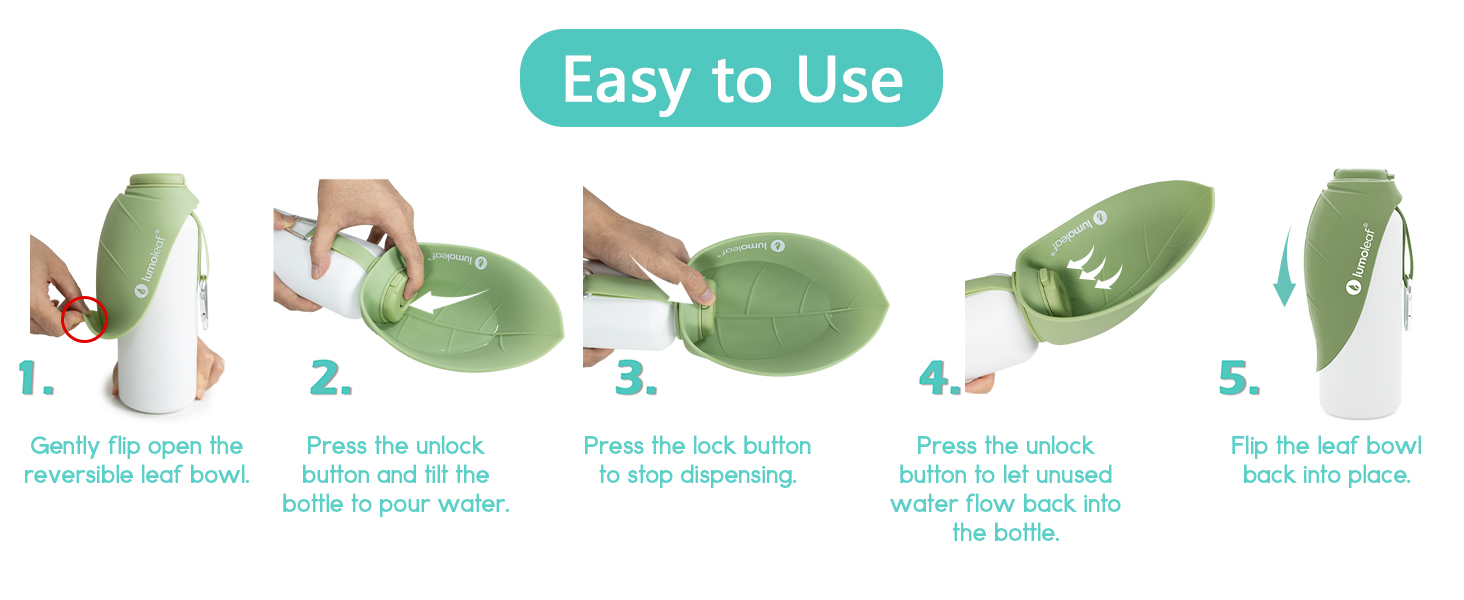 Easy to Use

lumoleaf®

1.

Gently flip open the reversible leaf bowl.

lumoleaf®

2.

Press the unlock button and tilt the bottle to pour water.

lumoleaf®

3.

Press the lock button to stop dispensing.

lumoleaf®

4.

Press the unlock button to let unused water flow back into the bottle.

lumoleaf®

5.

Flip the leaf bowl back into place.