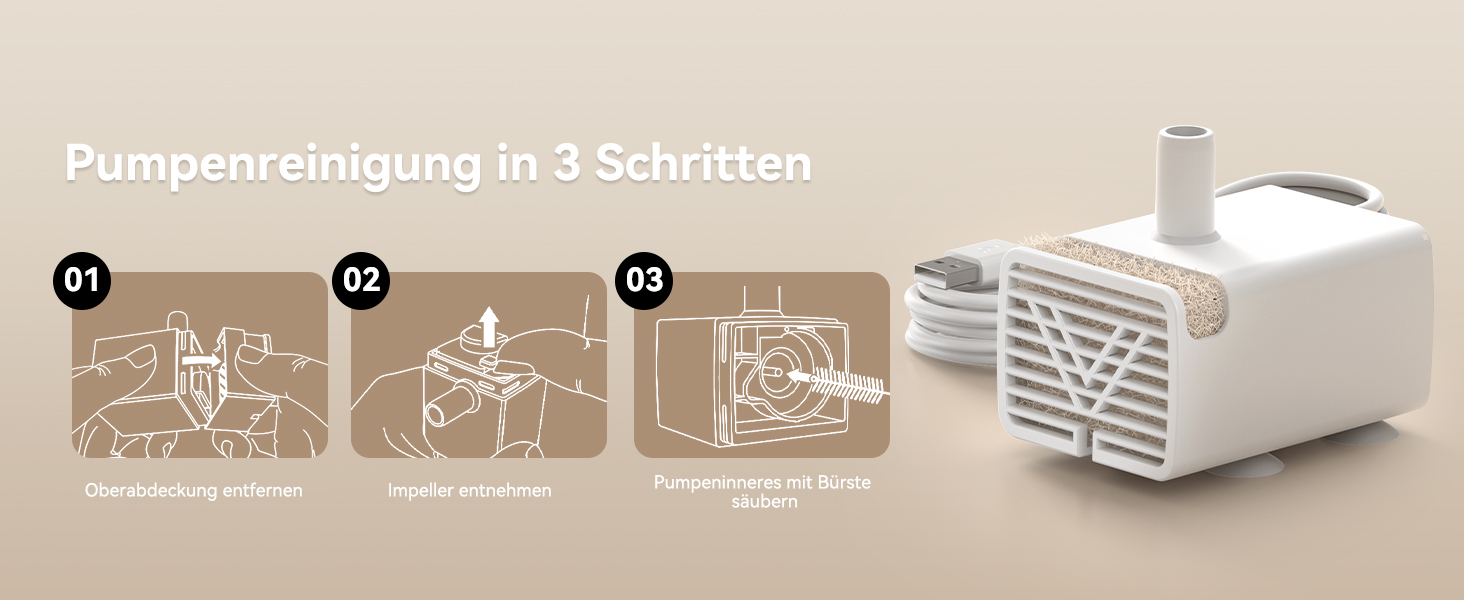 Pumpenreinigung in 3 Schritten

01

Oberabdeckung entfernen

02

Impeller entnehmen

03

Pumpeninneres mit Bürste säubern