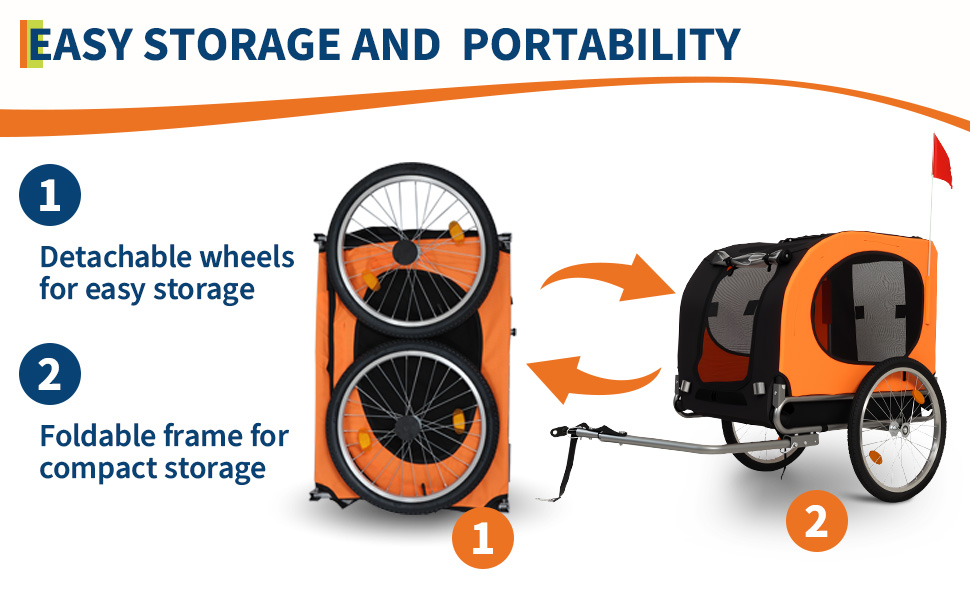 EASY STORAGE AND PORTABILITY

1

Detachable wheels for easy storage

2

Foldable frame for compact storage

1

2