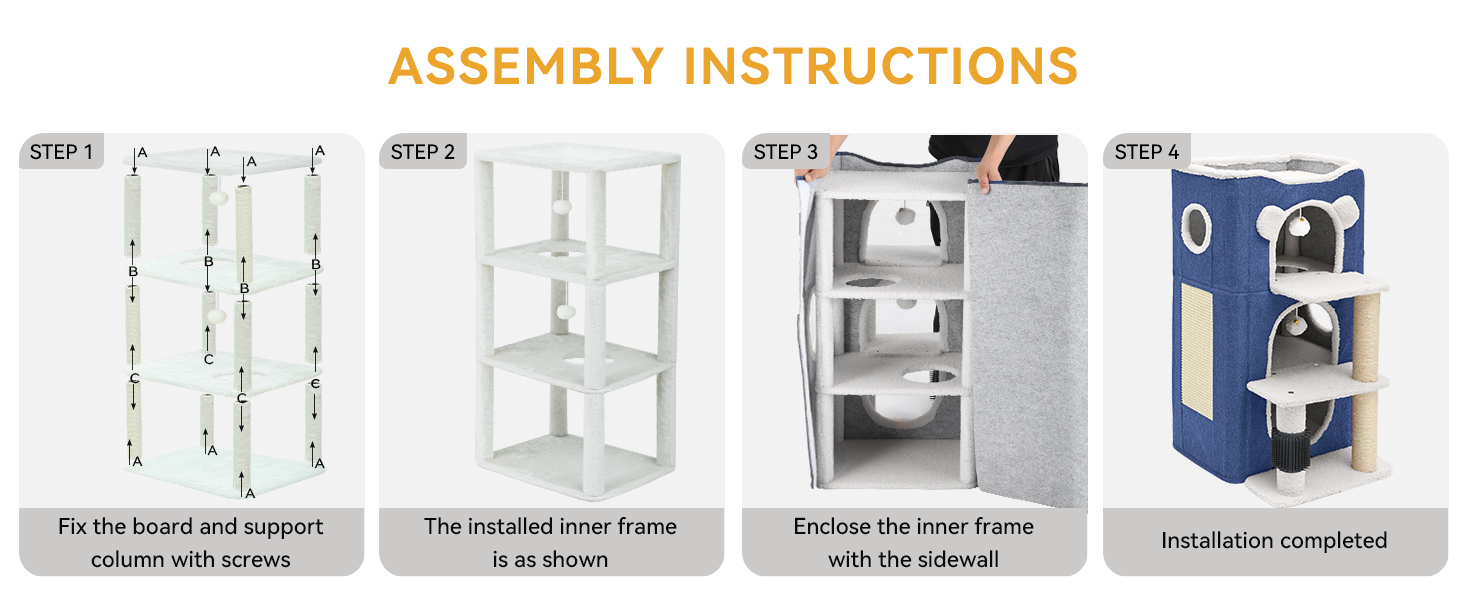 ASSEMBLY INSTRUCTIONS

STEP 1

A A A A
B B B B
C C C C
A A A A

Fix the board and support column with screws

STEP 2

The installed inner frame is as shown

STEP 3

Enclose the inner frame with the sidewall

STEP 4

Installation completed