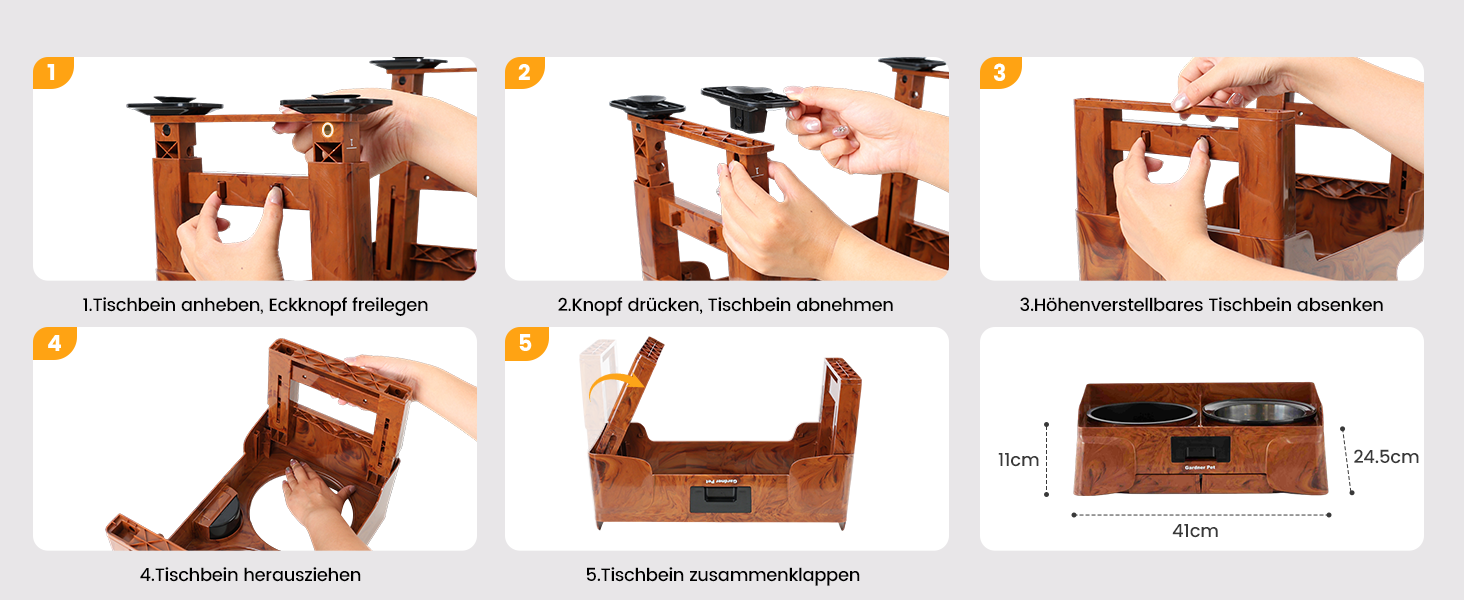 1

1.Tischbein anheben, Eckknopf freilegen

2

2.Knopf drücken, Tischbein abnehmen

3

3.Höhenverstellbares Tischbein absenken

4

4.Tischbein herausziehen

5

Gardner Pet

5.Tischbein zusammenklappen

Gardner Pet

11cm

24.5cm

41cm