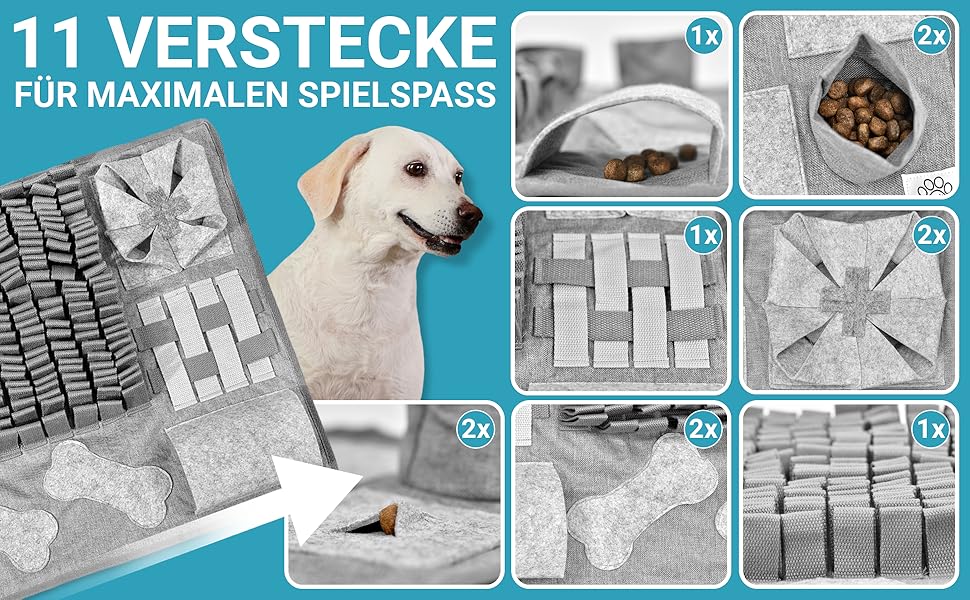 11 VERSTECKE
FÜR MAXIMALEN SPIELSPASS

1x

2x

1x

2x

2x

2x

1x