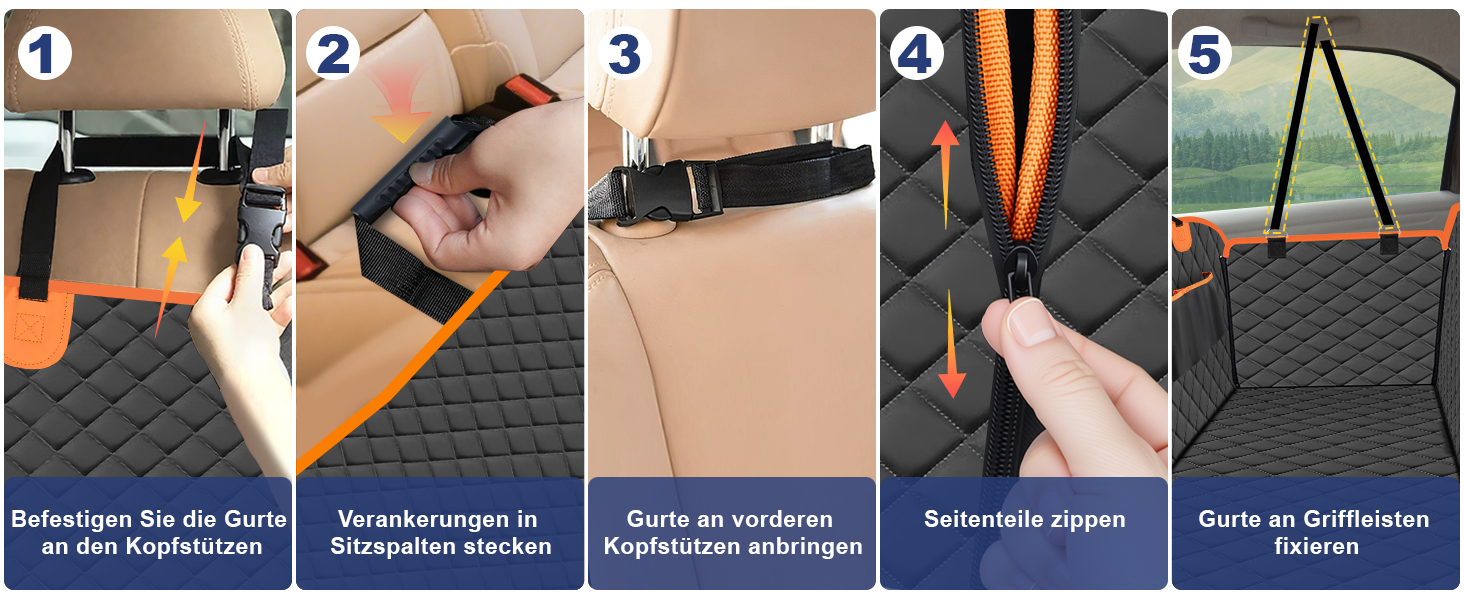 1

Befestigen Sie die Gurte an den Kopfstützen

2

Verankerungen in Sitzspalten stecken

3

Gurte an vorderen Kopfstützen anbringen

4

Seitenteile zippen

5

Gurte an Griffleisten fixieren