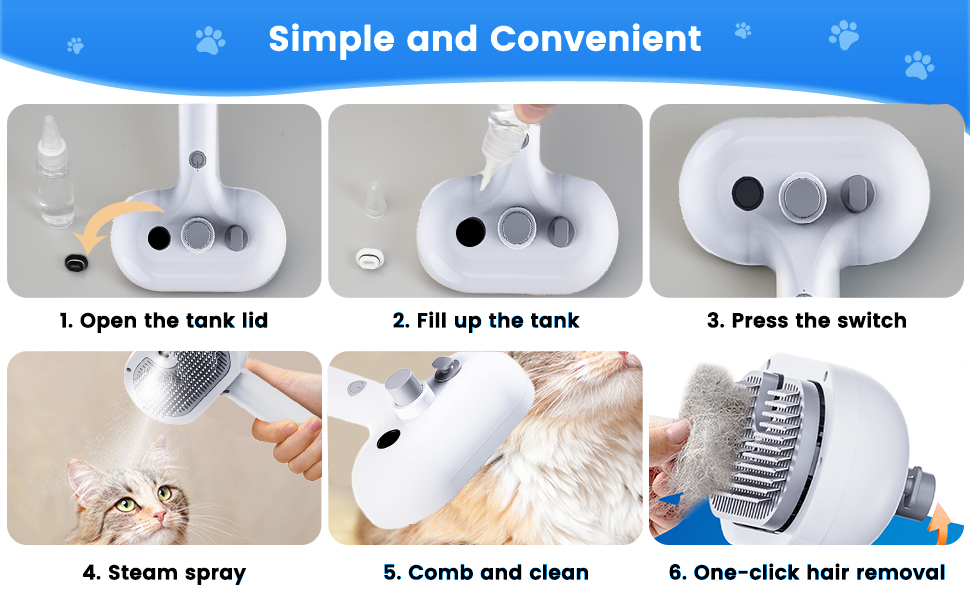 Simple and Convenient

1. Open the tank lid

2. Fill up the tank

3. Press the switch

4. Steam spray

5. Comb and clean

6. One-click hair removal