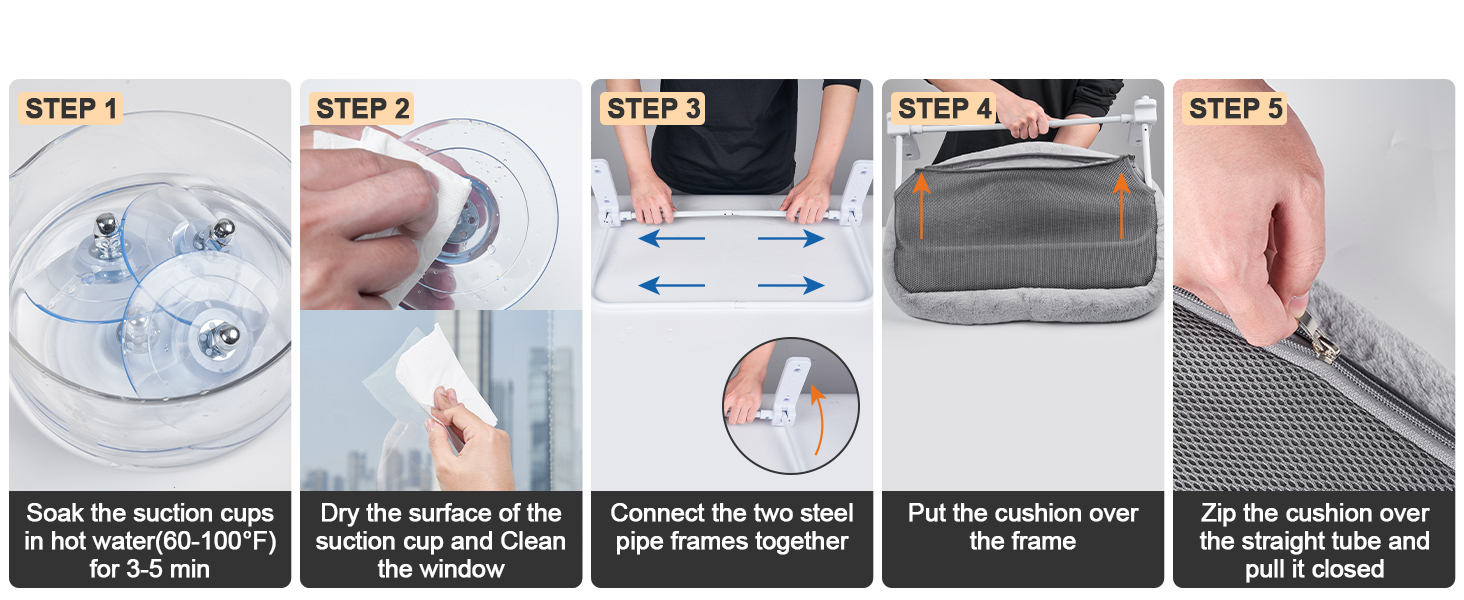 STEP 1

Soak the suction cups in hot water(60-100°F) for 3-5 min

STEP 2

Dry the surface of the suction cup and Clean the window

STEP 3

Connect the two steel pipe frames together

STEP 4

Put the cushion over the frame

STEP 5

Zip the cushion over the straight tube and pull it closed