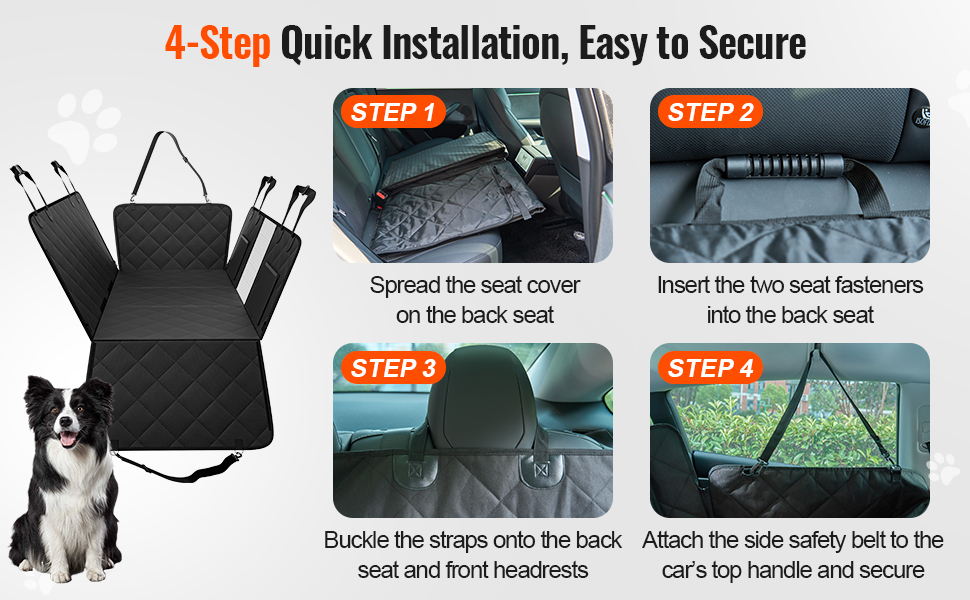 4-Step Quick Installation, Easy to Secure

STEP 1
Spread the seat cover on the back seat

STEP 2
Insert the two seat fasteners into the back seat

STEP 3
Buckle the straps onto the back seat and front headrests

STEP 4
Attach the side safety belt to the car's top handle and secure