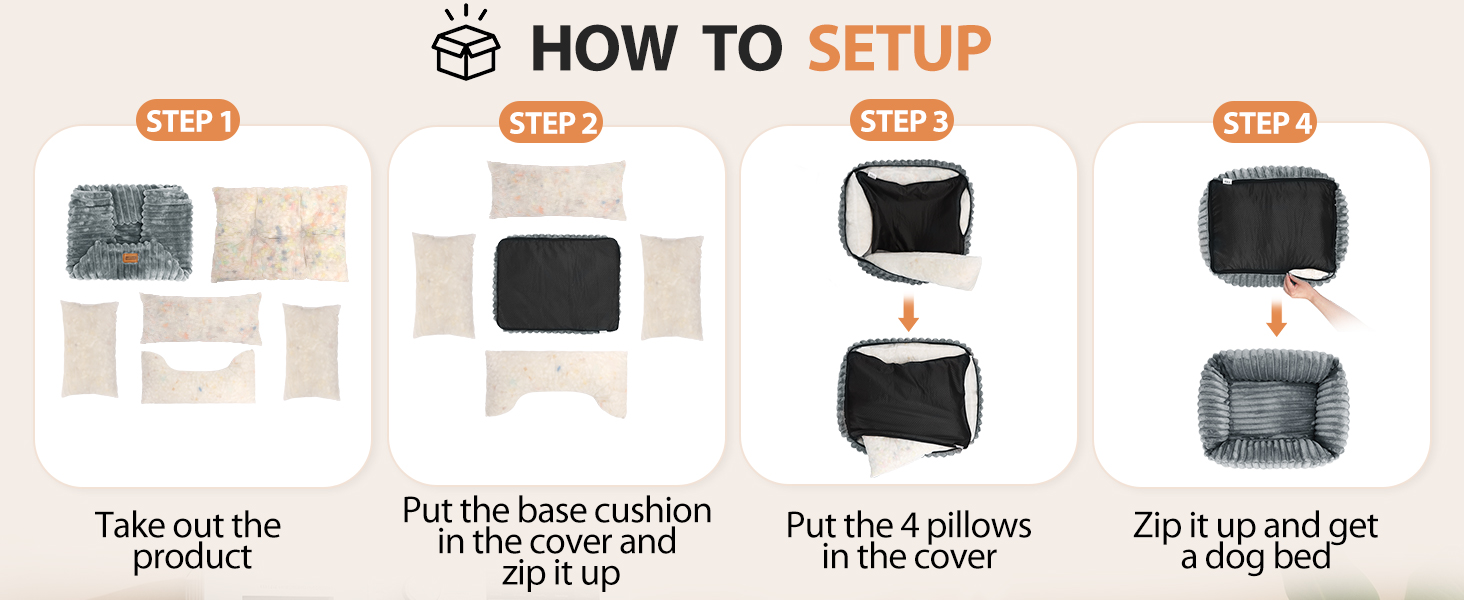 HOW TO SETUP

STEP 1

Take out the product

STEP 2

Put the base cushion in the cover and zip it up

STEP 3

Put the 4 pillows in the cover

STEP 4

Zip it up and get a dog bed