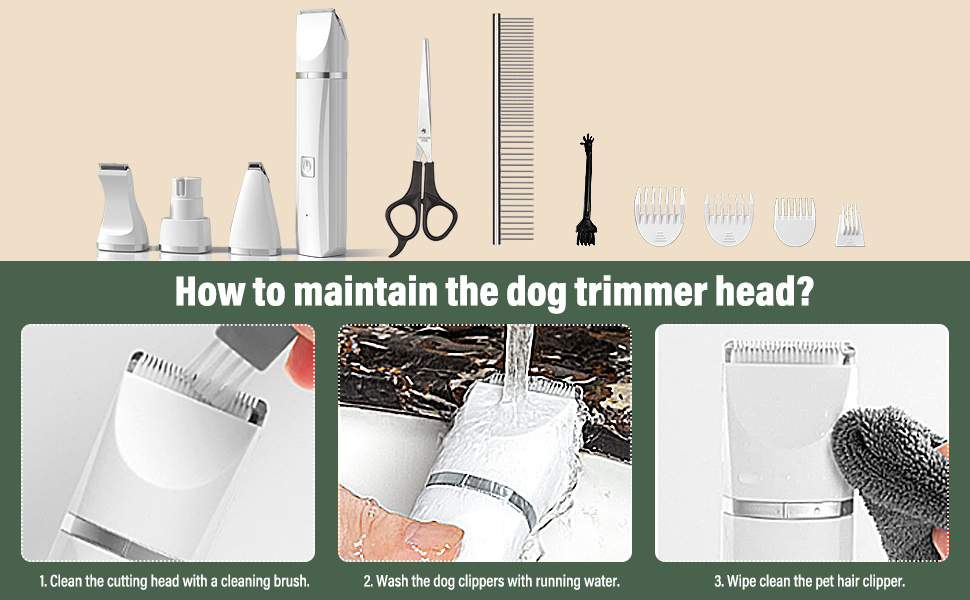 How to maintain the dog trimmer head?

1. Clean the cutting head with a cleaning brush.

2. Wash the dog clippers with running water.

3. Wipe clean the pet hair clipper.