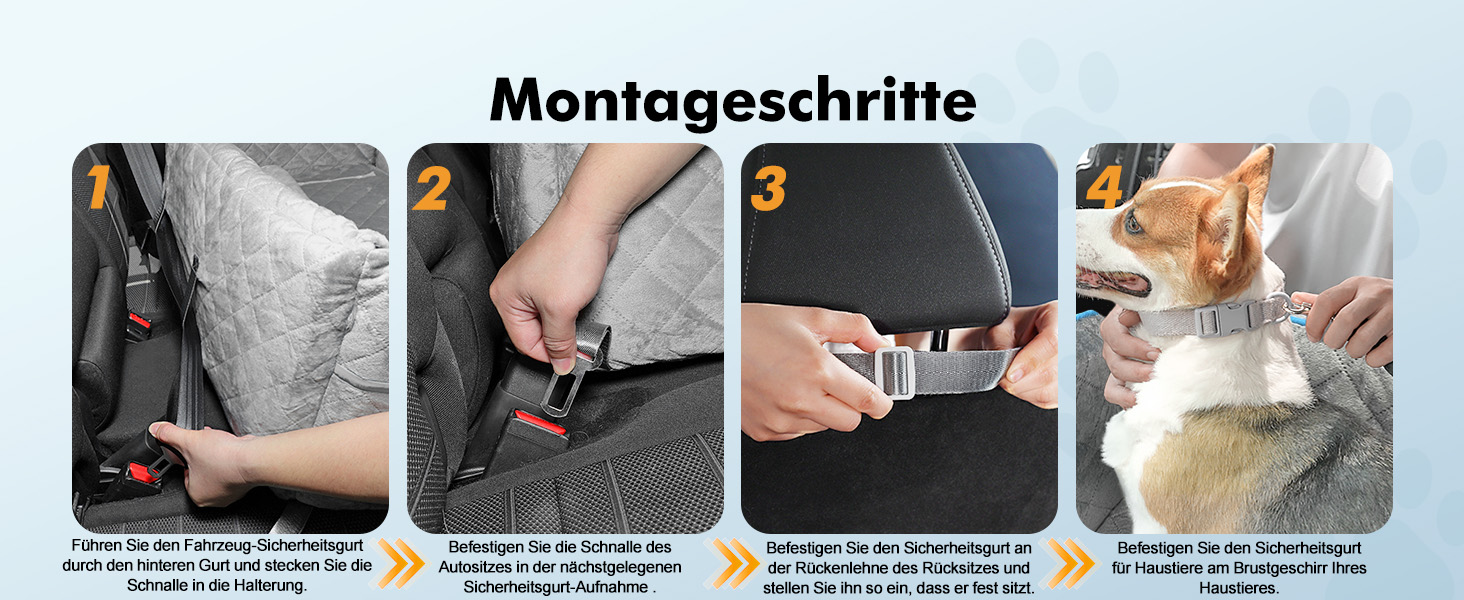 Montageschritte

1

Führen Sie den Fahrzeug-Sicherheitsgurt durch den hinteren Gurt und stecken Sie die Schnalle in die Halterung.

2

Befestigen Sie die Schnalle des Autositzes in der nächstgelegenen Sicherheitsgurt-Aufnahme .

3

Befestigen Sie den Sicherheitsgurt an der Rückenlehne des Rücksitzes und stellen Sie ihn so ein, dass er fest sitzt.

4

Befestigen Sie den Sicherheitsgurt für Haustiere am Brustgeschirr Ihres Haustieres.