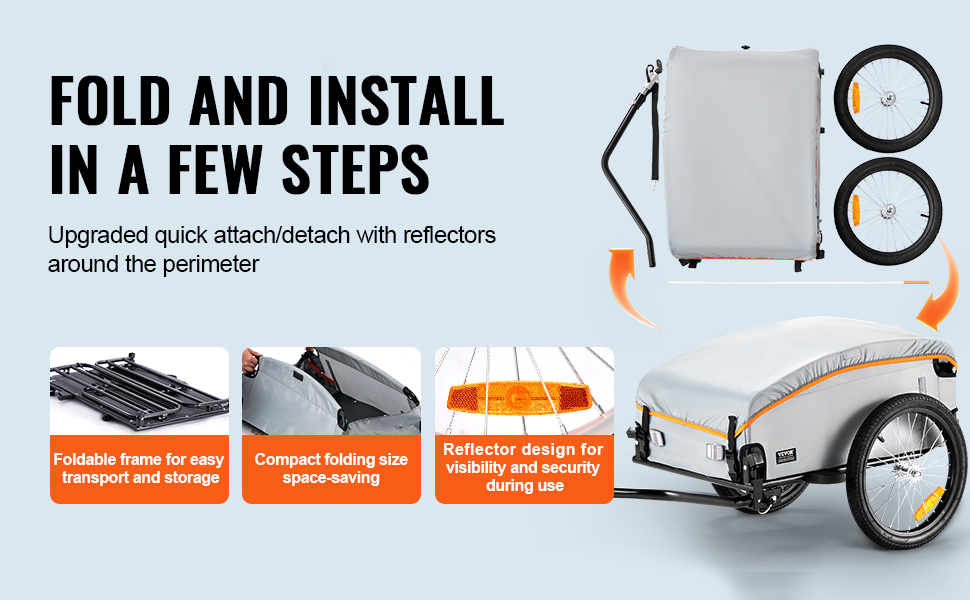 FOLD AND INSTALL IN A FEW STEPS

Upgraded quick attach/detach with reflectors around the perimeter

Foldable frame for easy transport and storage

Compact folding size space-saving

Reflector design for visibility and security during use

VEVOR