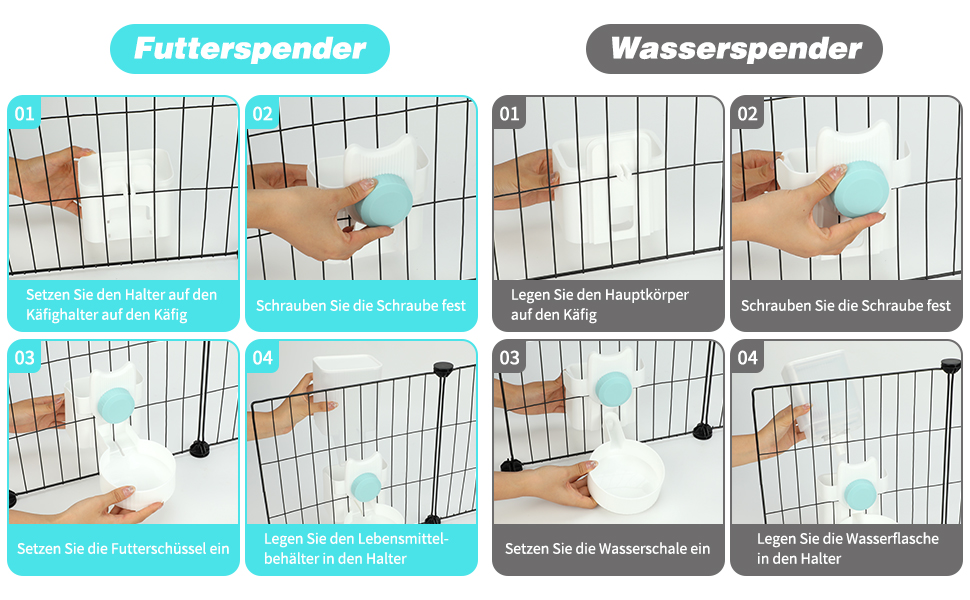 Futterspender

01
Setzen Sie den Halter auf den Käfighalter auf den Käfig

02
Schrauben Sie die Schraube fest

03
Setzen Sie die Futterschüssel ein

04
Legen Sie den Lebensmittelbehälter in den Halter

Wasserspender

01
Legen Sie den Hauptkörper auf den Käfig

02
Schrauben Sie die Schraube fest

03
Setzen Sie die Wasserschale ein

04
Legen Sie die Wasserflasche in den Halter