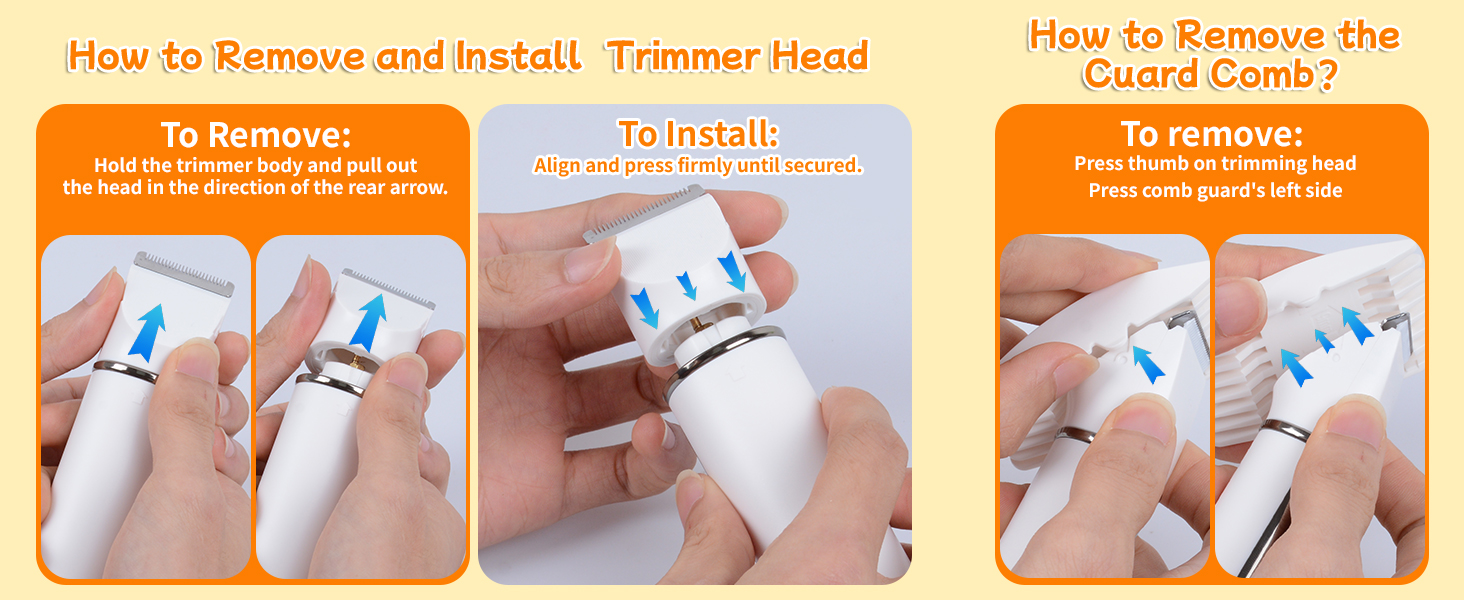 How to Remove and Install  Trimmer Head

To Remove:
Hold the trimmer body and pull out the head in the direction of the rear arrow.

To Install:
Align and press firmly until secured.

How to Remove the Cuard Comb?

To remove:
Press thumb on trimming head
Press comb guard's left side