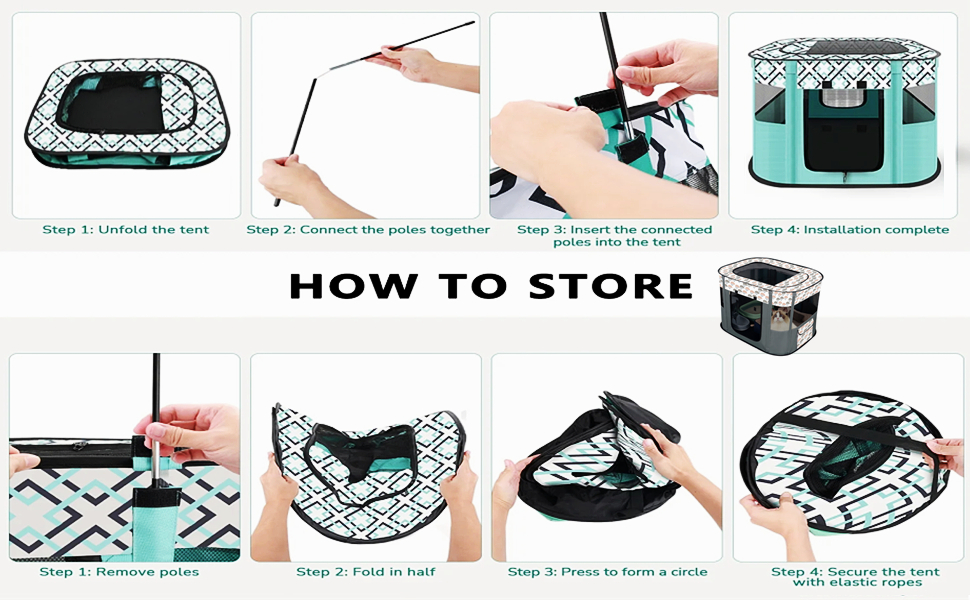 Step 1: Unfold the tent

Step 2: Connect the poles together

Step 3: Insert the connected poles into the tent

Step 4: Installation complete

HOW TO STORE

Step 1: Remove poles

Step 2: Fold in half

Step 3: Press to form a circle

Step 4: Secure the tent with elastic ropes