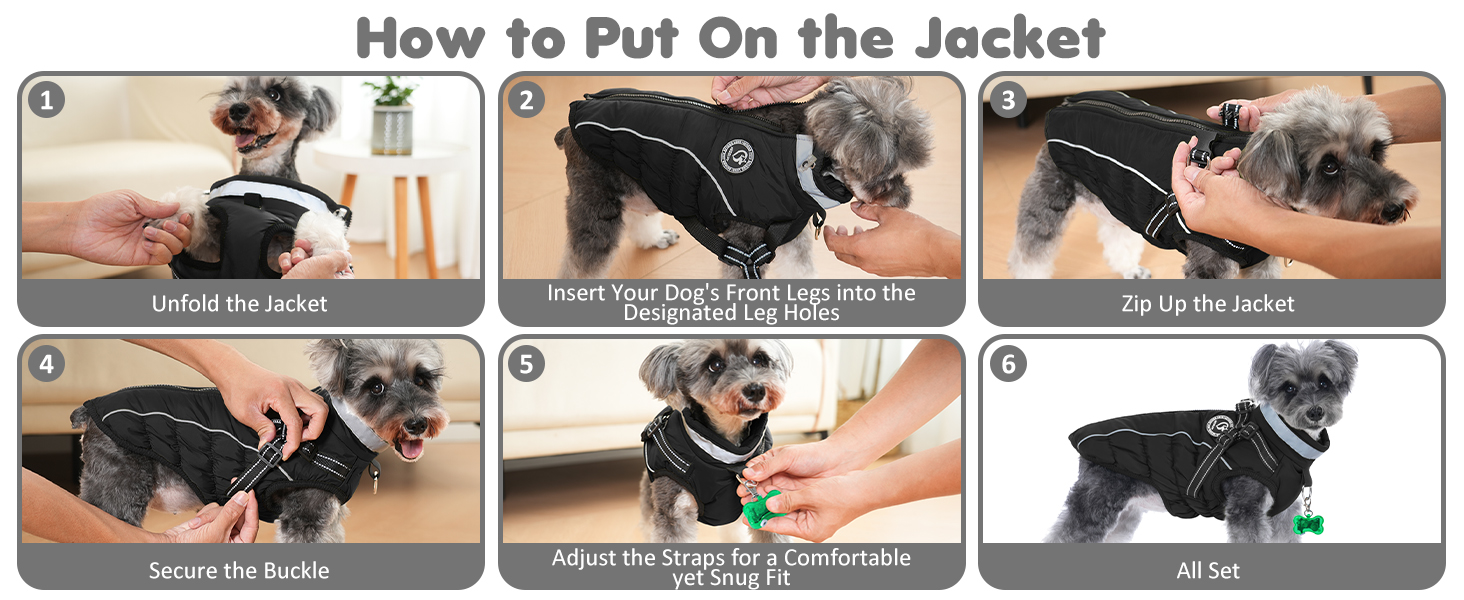 How to Put On the Jacket

1
Unfold the Jacket

2
Insert Your Dog's Front Legs into the Designated Leg Holes

3
Zip Up the Jacket

4
Secure the Buckle

5
Adjust the Straps for a Comfortable yet Snug Fit

6
All Set