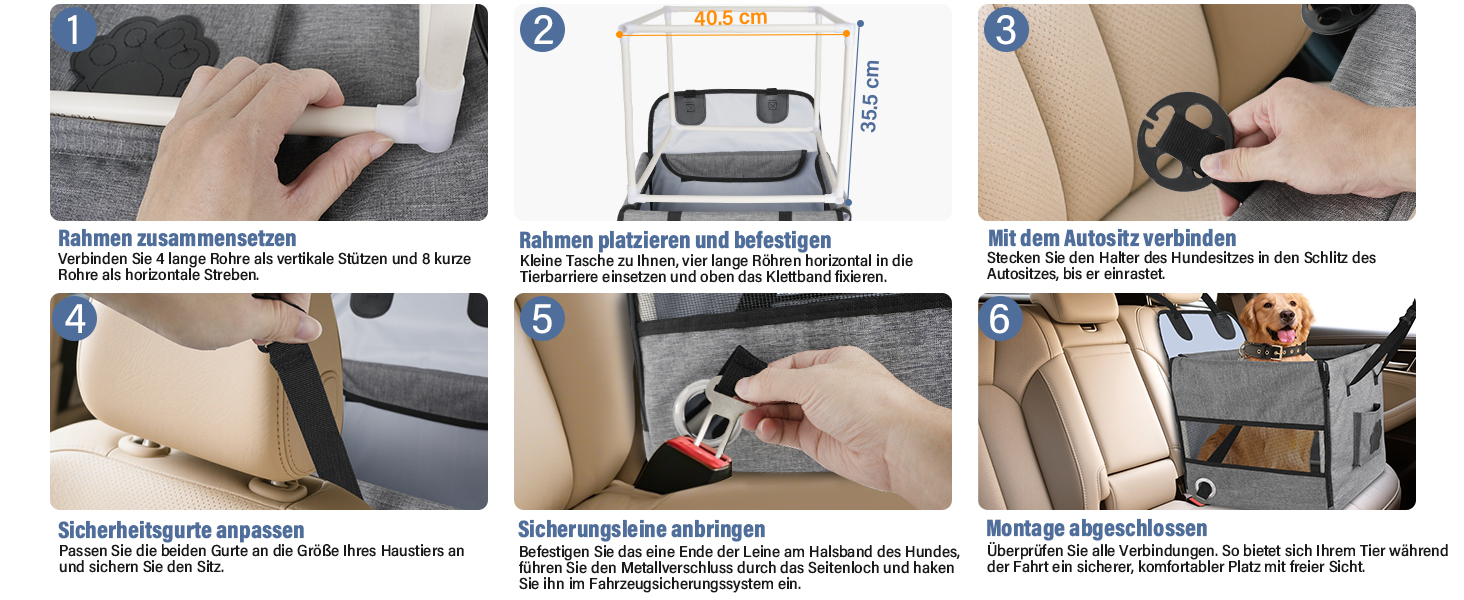 1

Rahmen zusammensetzen
Verbinden Sie 4 lange Rohre als vertikale Stützen und 8 kurze Rohre als horizontale Streben.

2

40.5 cm

35.5 cm

Rahmen platzieren und befestigen
Kleine Tasche zu Ihnen, vier lange Röhren horizontal in die Tierbarriere einsetzen und oben das Klettband fixieren.

3

Mit dem Autositz verbinden
Stecken Sie den Halter des Hundesitzes in den Schlitz des Autositzes, bis er einrastet.

4

Sicherheitsgurte anpassen
Passen Sie die beiden Gurte an die Größe Ihres Haustiers an und sichern Sie den Sitz.

5

Sicherungsleine anbringen
Befestigen Sie das eine Ende der Leine am Halsband des Hundes, führen Sie den Metallverschluss durch das Seitenloch und haken Sie ihn im Fahrzeugsicherungssystem ein.

6

Montage abgeschlossen
Überprüfen Sie alle Verbindungen. So bietet sich Ihrem Tier während der Fahrt ein sicherer, komfortabler Platz mit freier Sicht.