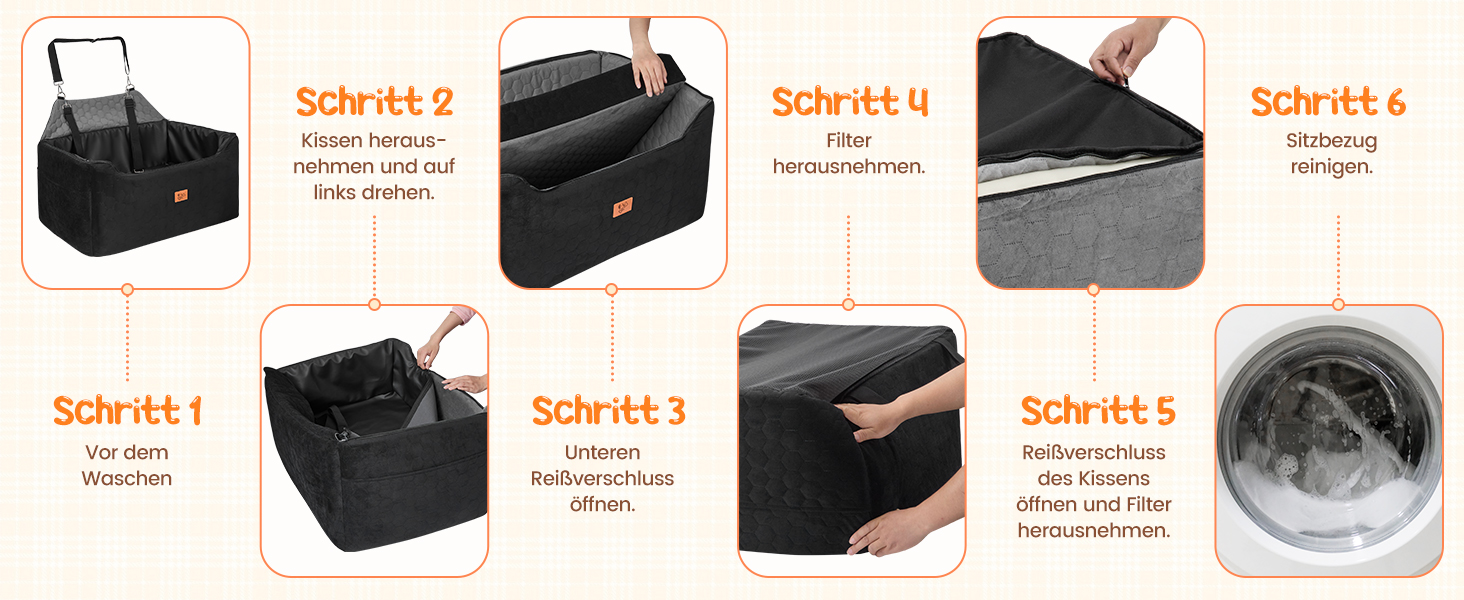 Schritt 1

Vor dem Waschen

Schritt 2

Kissen herausnehmen und auf links drehen.

Schritt 3

Unteren Reißverschluss öffnen.

Schritt 4

Filter herausnehmen.

Schritt 5

Reißverschluss des Kissens öffnen und Filter herausnehmen.

Schritt 6

Sitzbezug reinigen.