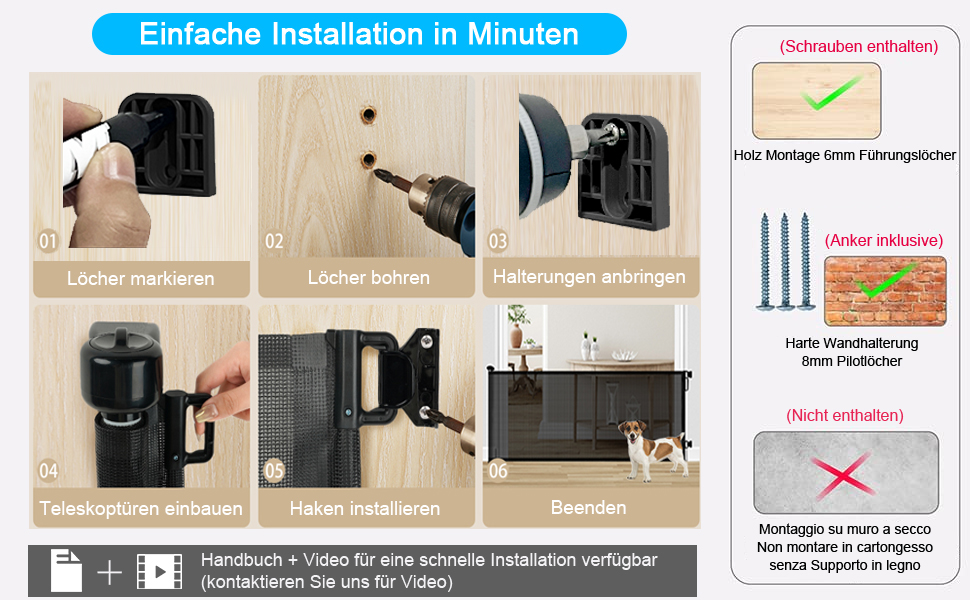 Einfache Installation in Minuten

01
Löcher markieren

02
Löcher bohren

03
Halterungen anbringen

04
Teleskoptüren einbauen

05
Haken installieren

06
Beenden

Handbuch + Video für eine schnelle Installation verfügbar (kontaktieren Sie uns für Video)

(Schrauben enthalten)
Holz Montage 6mm Führungslöcher

(Anker inklusive)
Harte Wandhalterung 8mm Pilotlöcher

(Nicht enthalten)
Montaggio su muro a secco Non montare in cartongesso senza Supporto in legno