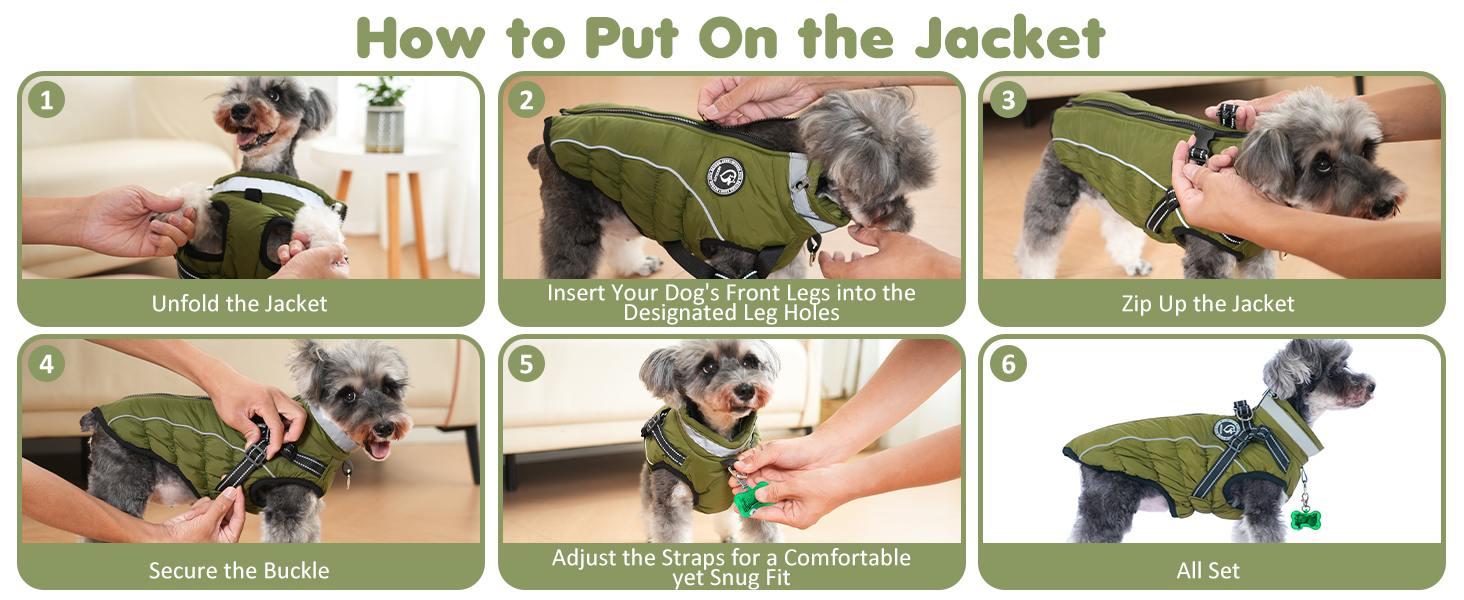 How to Put On the Jacket

1
Unfold the Jacket

2
Insert Your Dog's Front Legs into the Designated Leg Holes

3
Zip Up the Jacket

4
Secure the Buckle

5
Adjust the Straps for a Comfortable yet Snug Fit

6
All Set