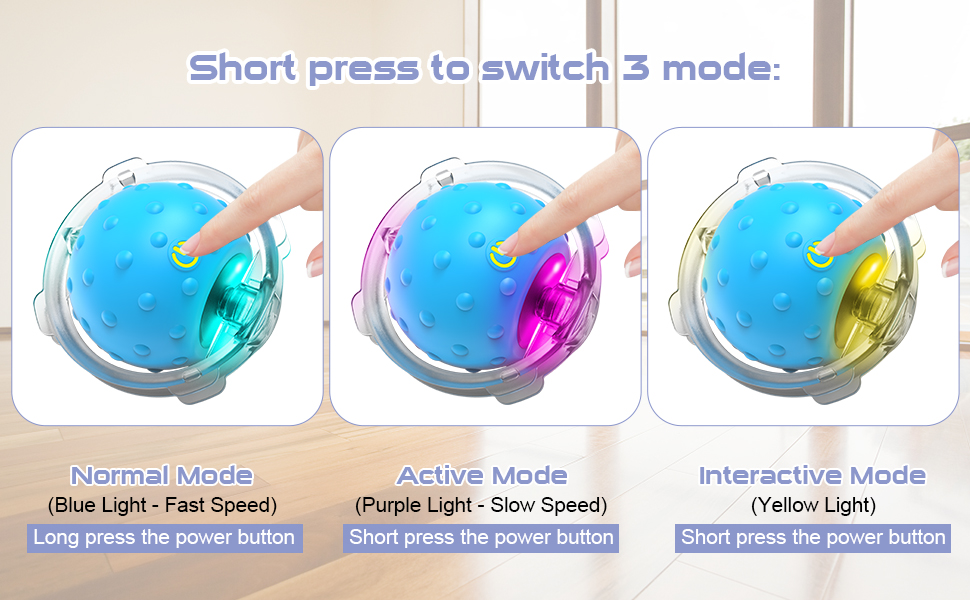 Short press to switch 3 mode:

Normal Mode
(Blue Light - Fast Speed)
Long press the power button

Active Mode
(Purple Light - Slow Speed)
Short press the power button

Interactive Mode
(Yellow Light)
Short press the power button