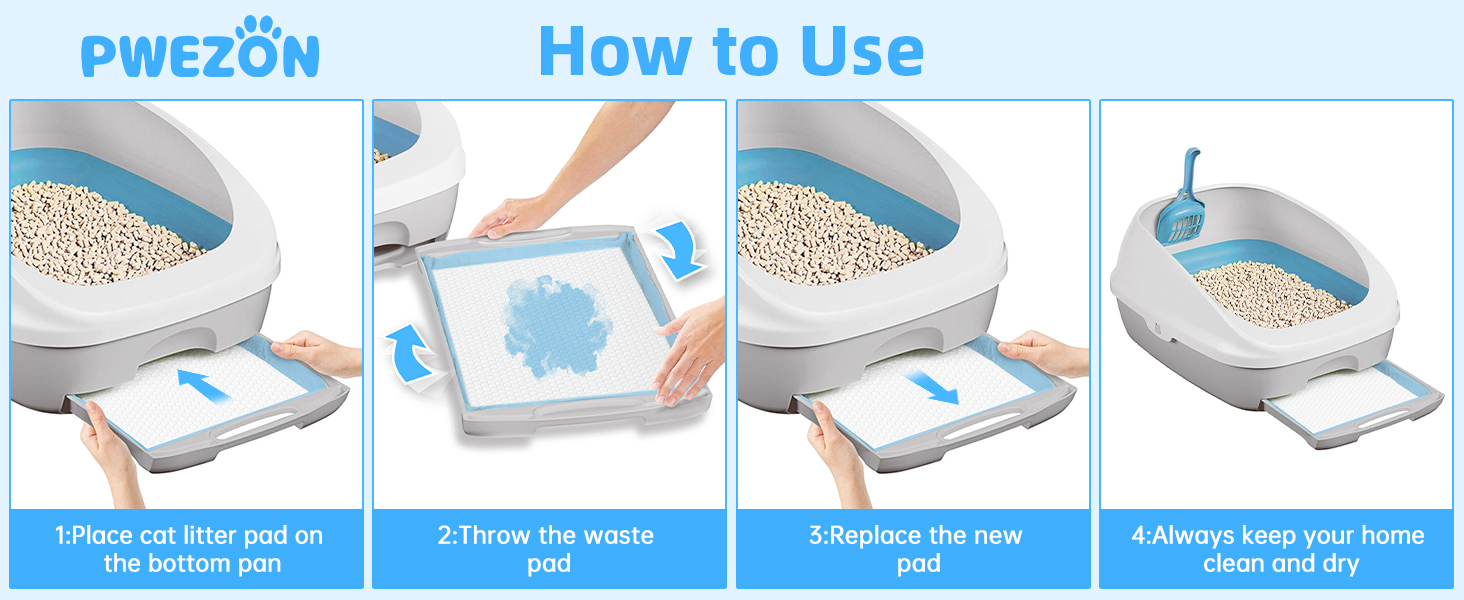 PWEZON

How to Use

1:Place cat litter pad on the bottom pan

2:Throw the waste pad

3:Replace the new pad

4:Always keep your home clean and dry