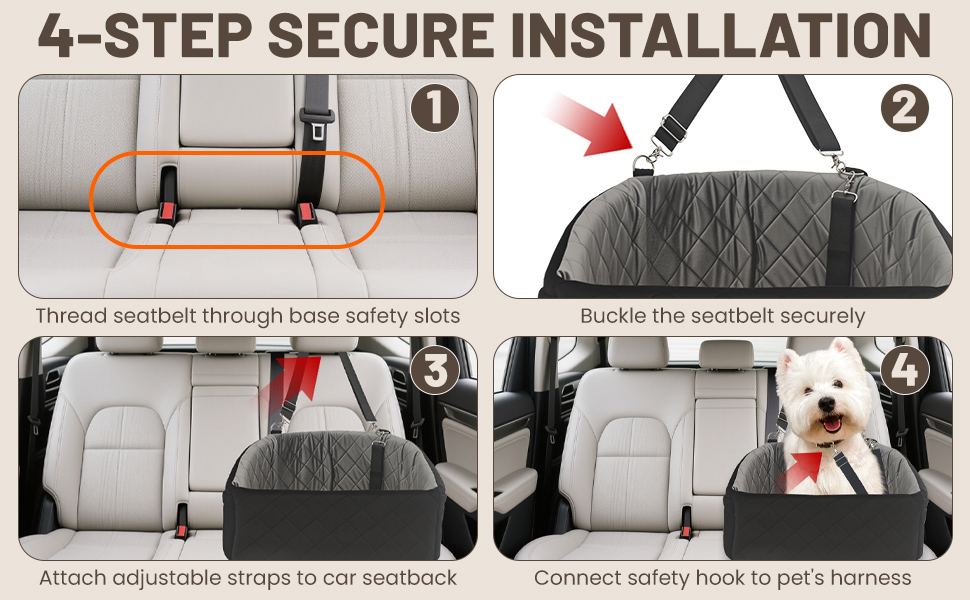 4-STEP SECURE INSTALLATION

1

Thread seatbelt through base safety slots

2

Buckle the seatbelt securely

3

Attach adjustable straps to car seatback

4

Connect safety hook to pet's harness