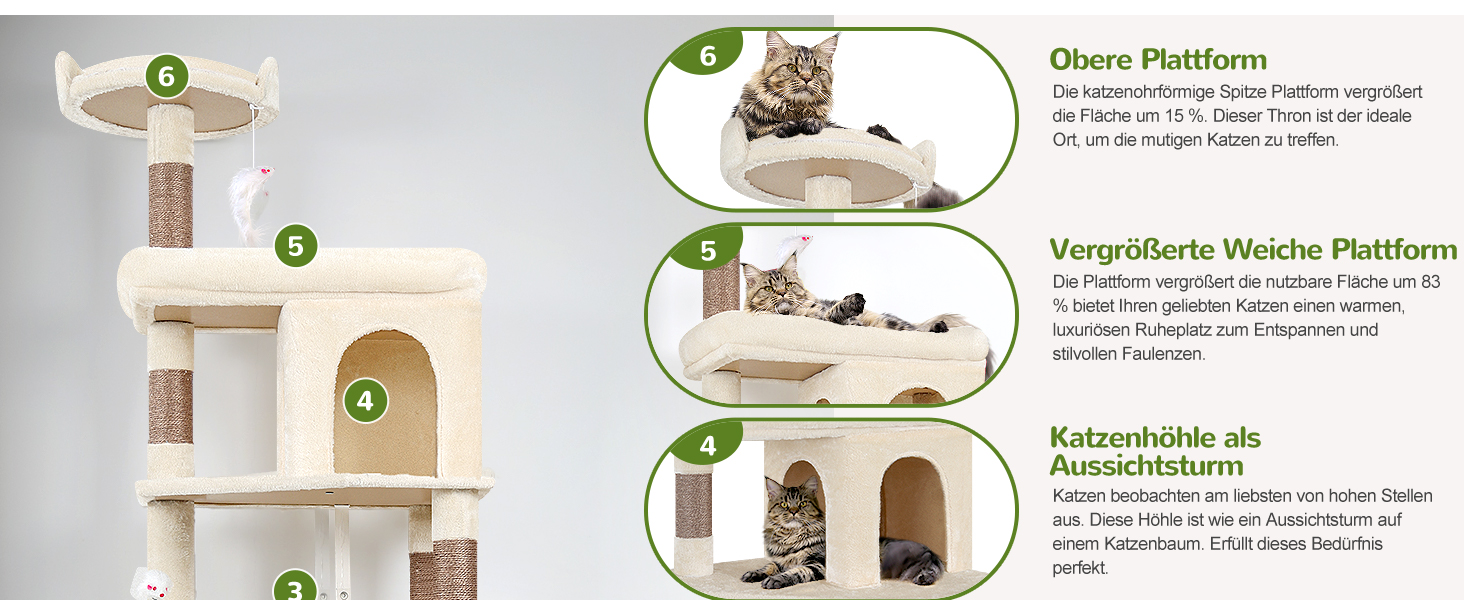 6

5

4

3

6

Obere Plattform

Die katzenohrförmige Spitze Plattform vergrößert die Fläche um 15 %. Dieser Thron ist der ideale Ort, um die mutigen Katzen zu treffen.

5

Vergrößerte Weiche Plattform

Die Plattform vergrößert die nutzbare Fläche um 83 % bietet Ihren geliebten Katzen einen warmen, luxuriösen Ruheplatz zum Entspannen und stilvollen Faulenzen.

4

Katzenhöhle als Aussichtsturm

Katzen beobachten am liebsten von hohen Stellen aus. Diese Höhle ist wie ein Aussichtsturm auf einem Katzenbaum. Erfüllt dieses Bedürfnis perfekt.