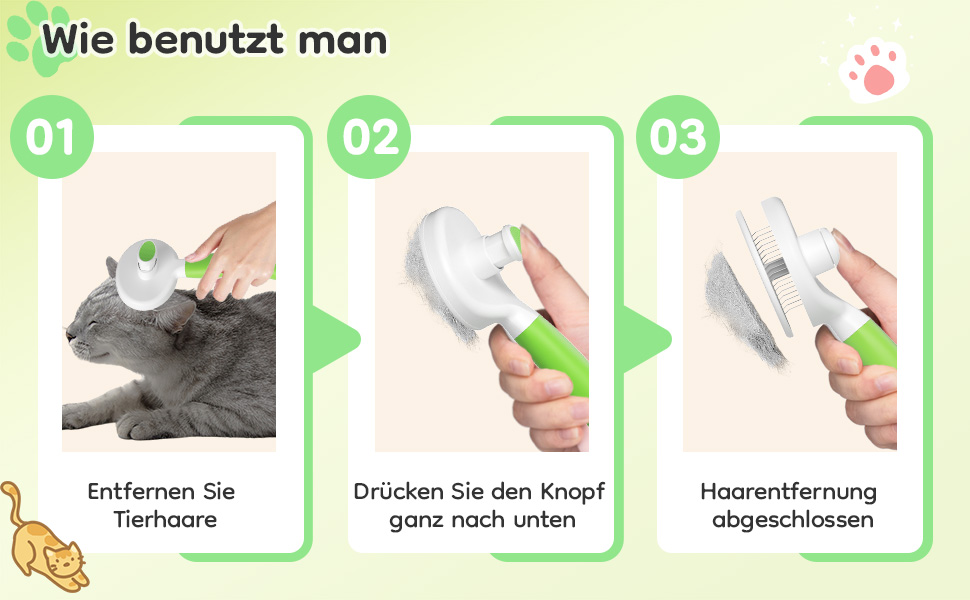 Wie benutzt man

01

Entfernen Sie Tierhaare

02

Drücken Sie den Knopf ganz nach unten

03

Haarentfernung abgeschlossen