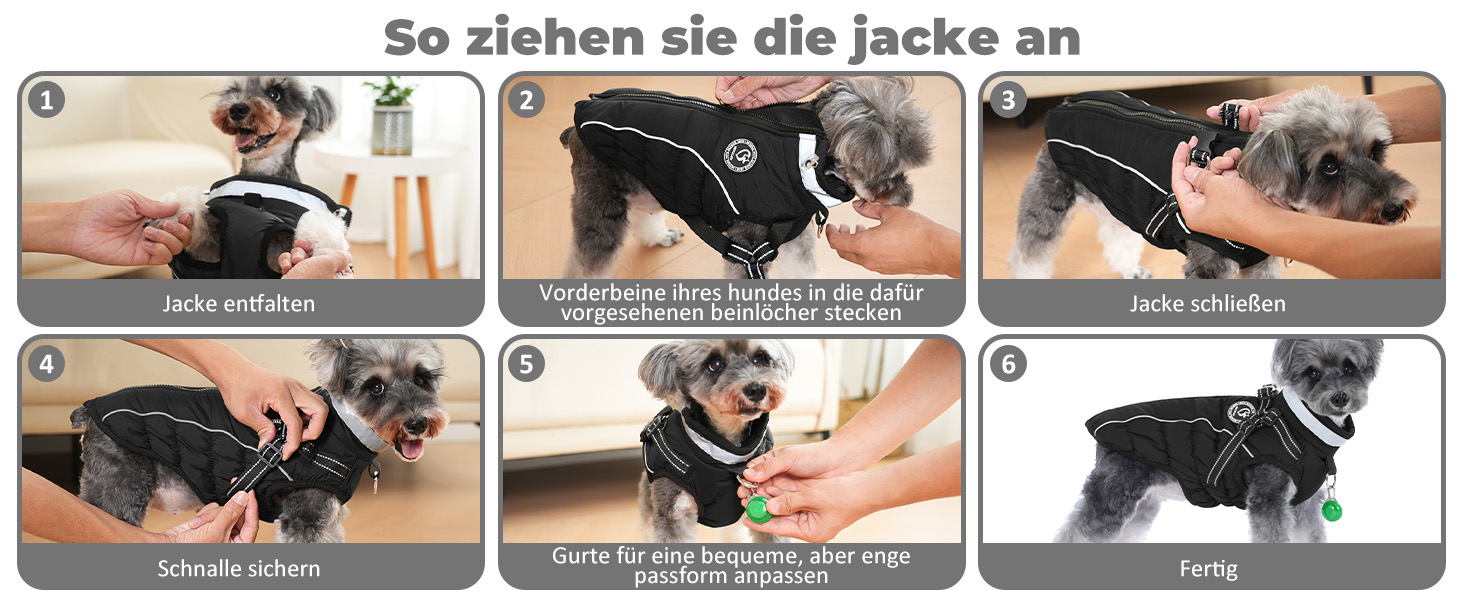 So ziehen sie die jacke an

1

Jacke entfalten

2

Vorderbeine ihres hundes in die dafür vorgesehenen beinlöcher stecken

3

Jacke schließen

4

Schnalle sichern

5

Gurte für eine bequeme, aber enge passform anpassen

6

Fertig