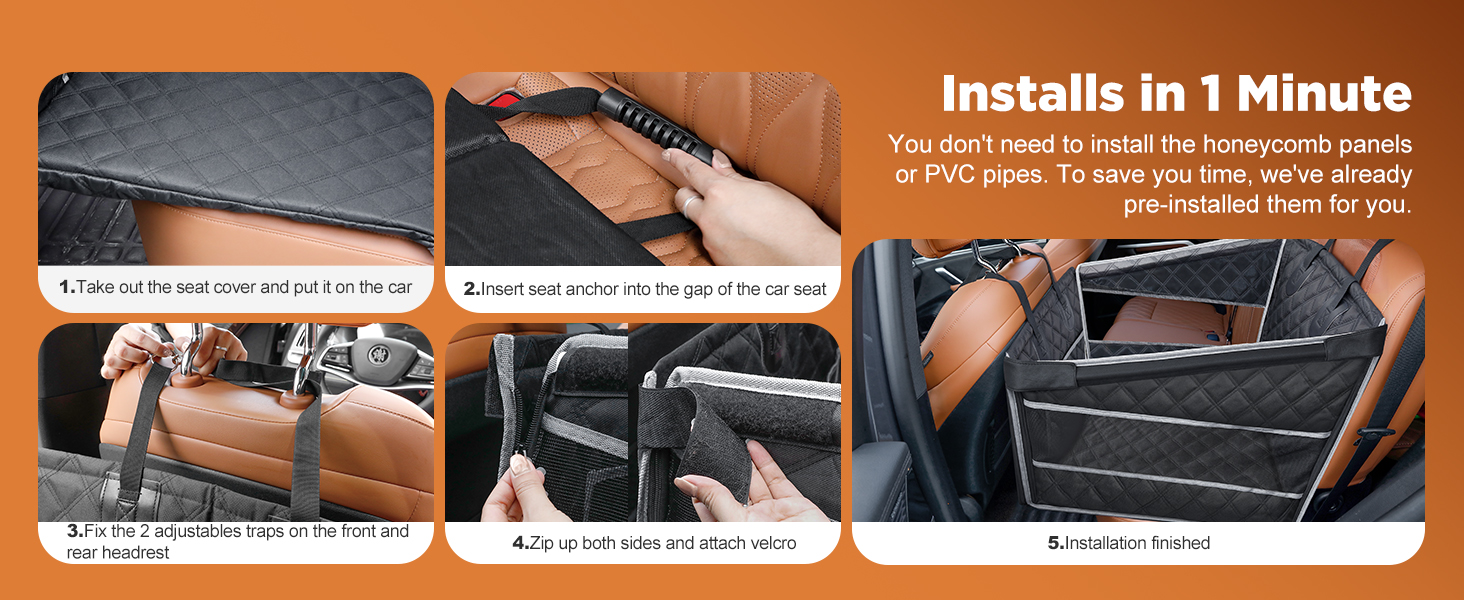 Installs in 1 Minute

You don't need to install the honeycomb panels or PVC pipes. To save you time, we've already pre-installed them for you.

1.Take out the seat cover and put it on the car

2.Insert seat anchor into the gap of the car seat

3.Fix the 2 adjustables traps on the front and rear headrest

4.Zip up both sides and attach velcro

5.Installation finished