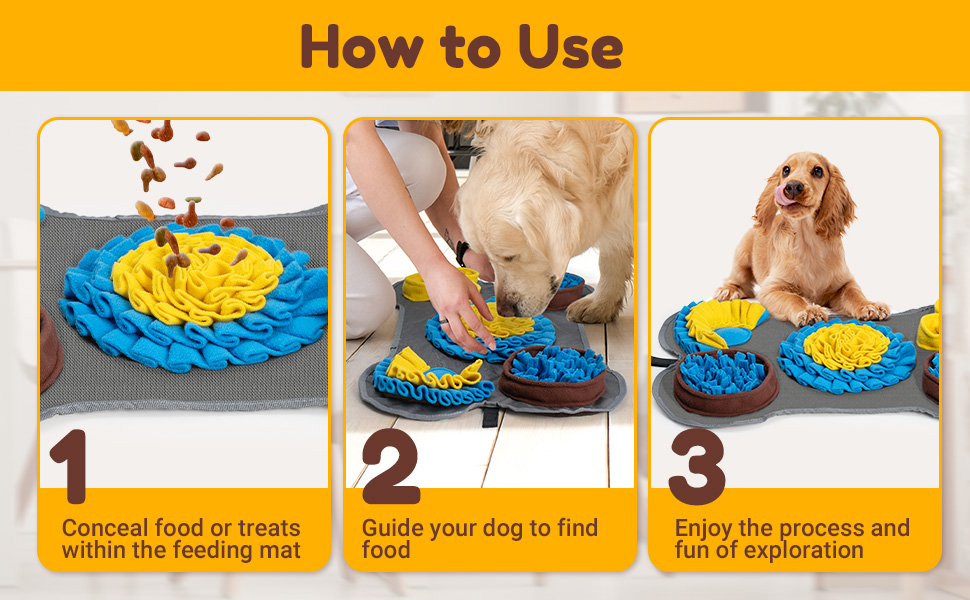 How to Use

1

Conceal food or treats within the feeding mat

2

Guide your dog to find food

3

Enjoy the process and fun of exploration