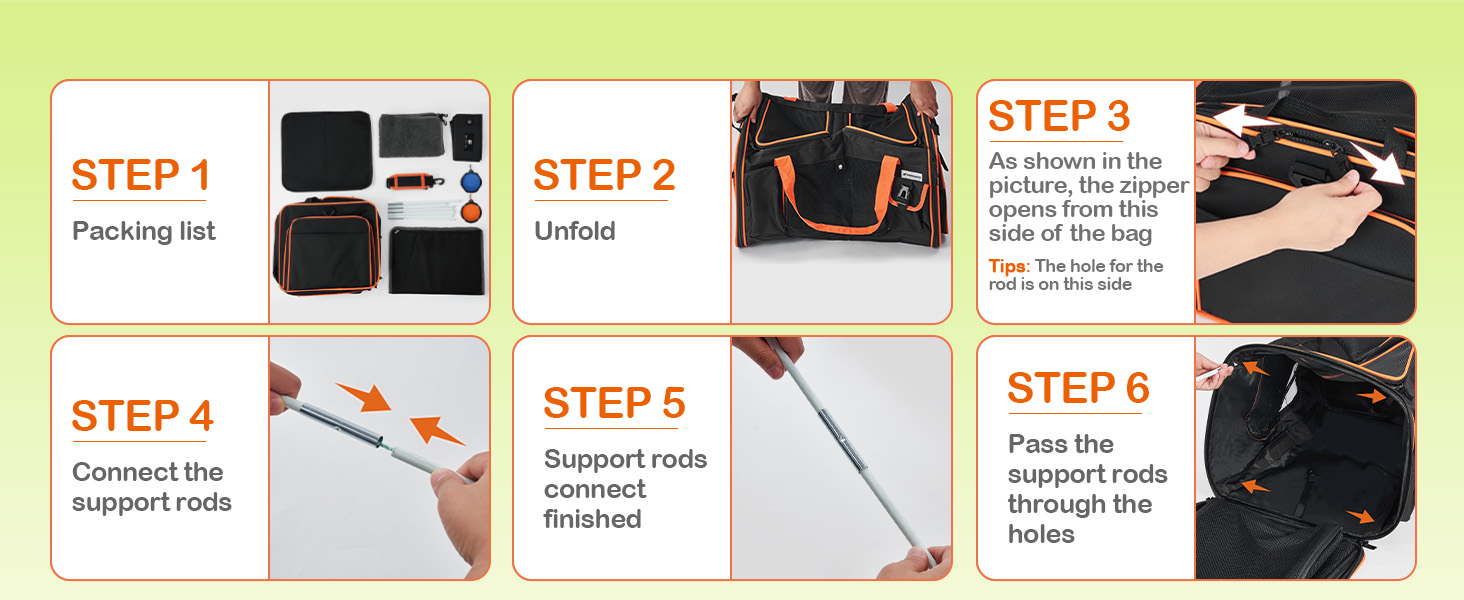 STEP 1
Packing list

STEP 2
Unfold

STEP 3
As shown in the picture, the zipper opens from this side of the bag
Tips: The hole for the rod is on this side

STEP 4
Connect the support rods

STEP 5
Support rods connect finished

STEP 6
Pass the support rods through the holes