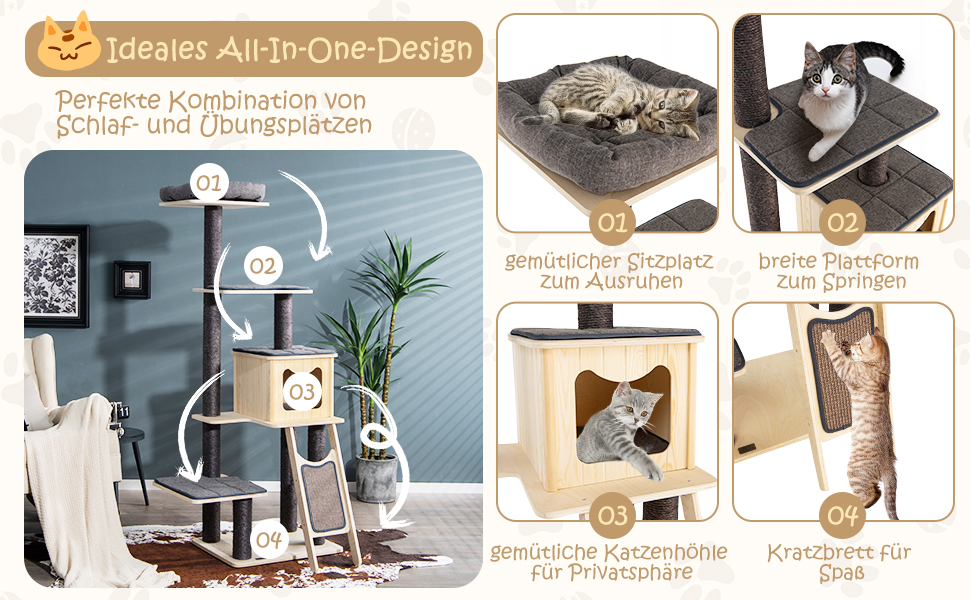 Ideales All-In-One-Design

Perfekte Kombination von Schlaf- und Übungsplätzen

01

02

03

04

01
gemütlicher Sitzplatz zum Ausruhen

02
breite Plattform zum Springen

03
gemütliche Katzenhöhle für Privatsphäre

04
Kratzbrett für Spaß