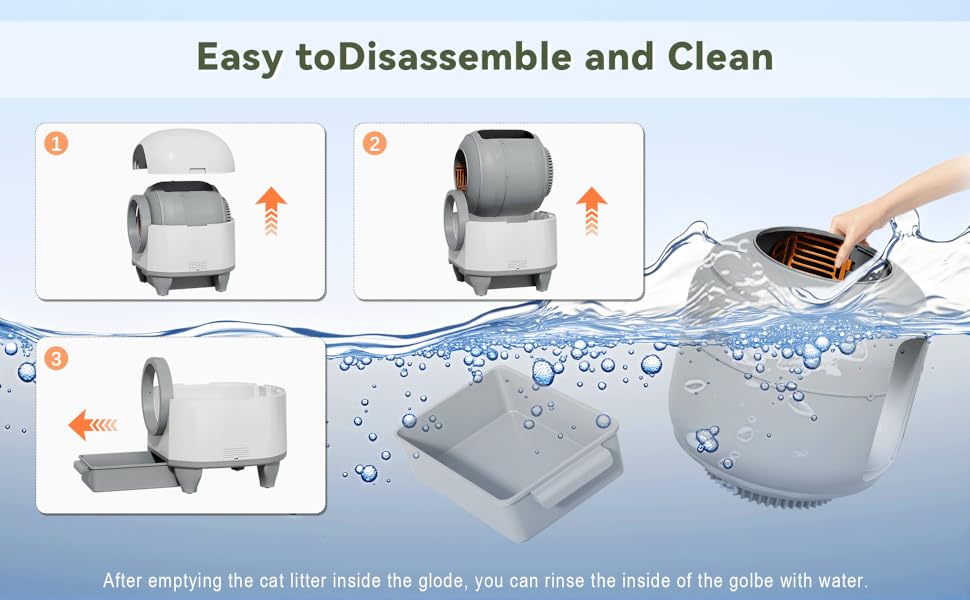 Easy toDisassemble and Clean

1

2

3

After emptying the cat litter inside the glode, you can rinse the inside of the golbe with water.