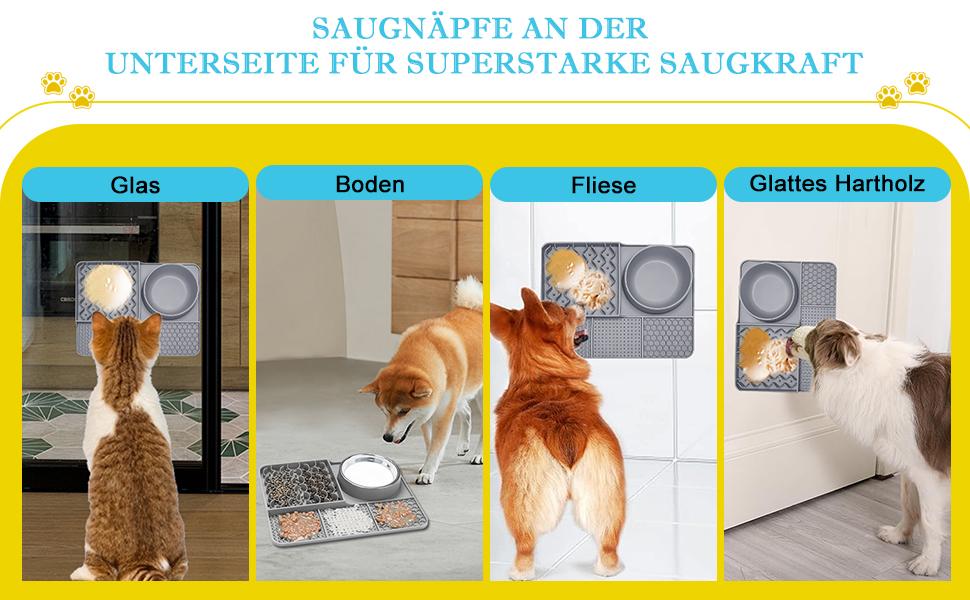 SAUGNÄPFE AN DER
UNTERSEITE FÜR SUPERSTARKE SAUGKRAFT

Glas

Boden

Fliese

Glattes Hartholz