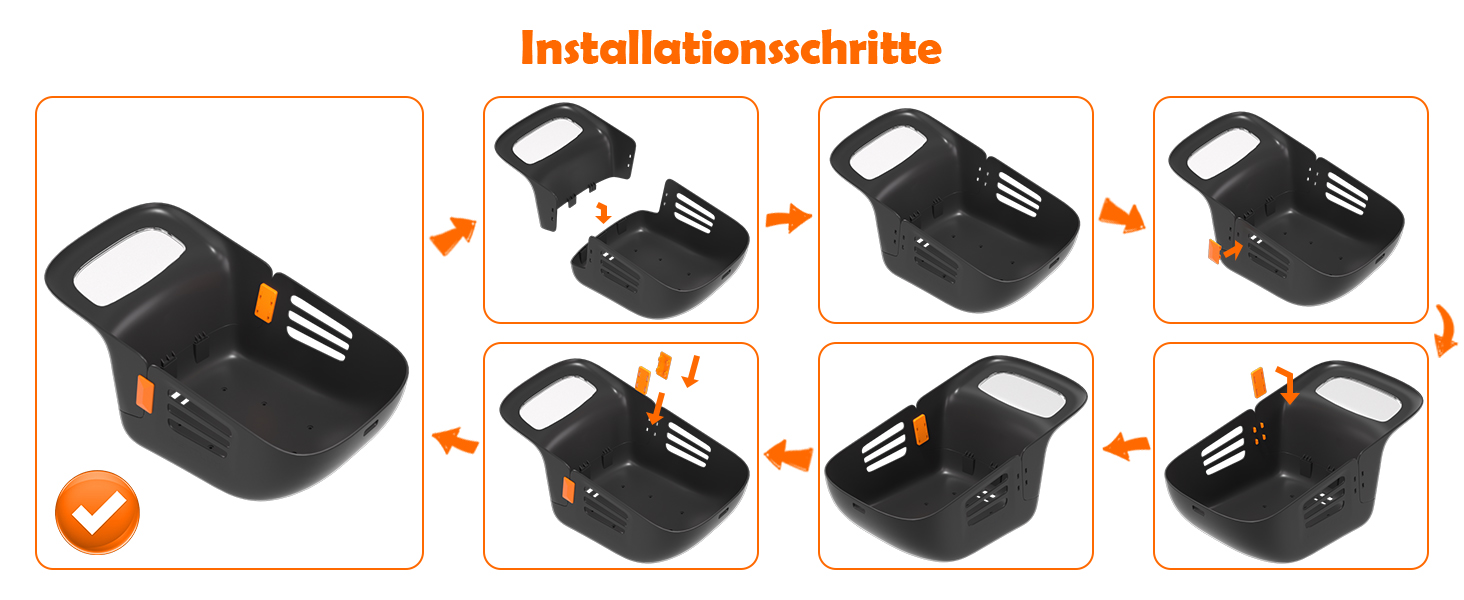 Installationsschritte