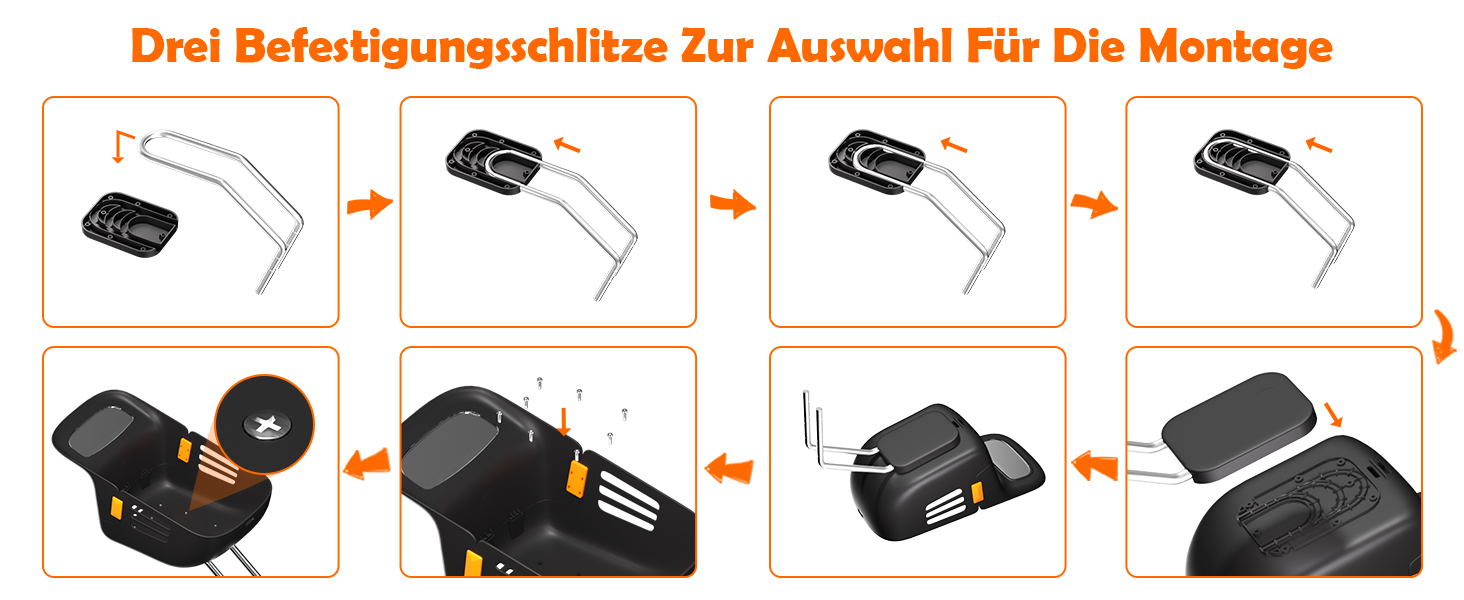 Drei Befestigungsschlitze Zur Auswahl Für Die Montage