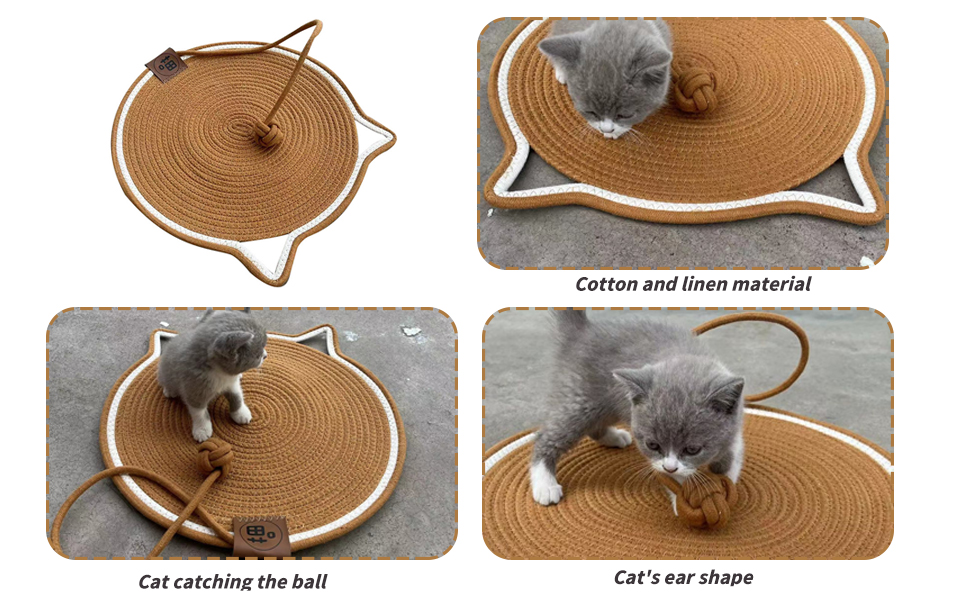 Cotton and linen material

Cat catching the ball

Cat's ear shape