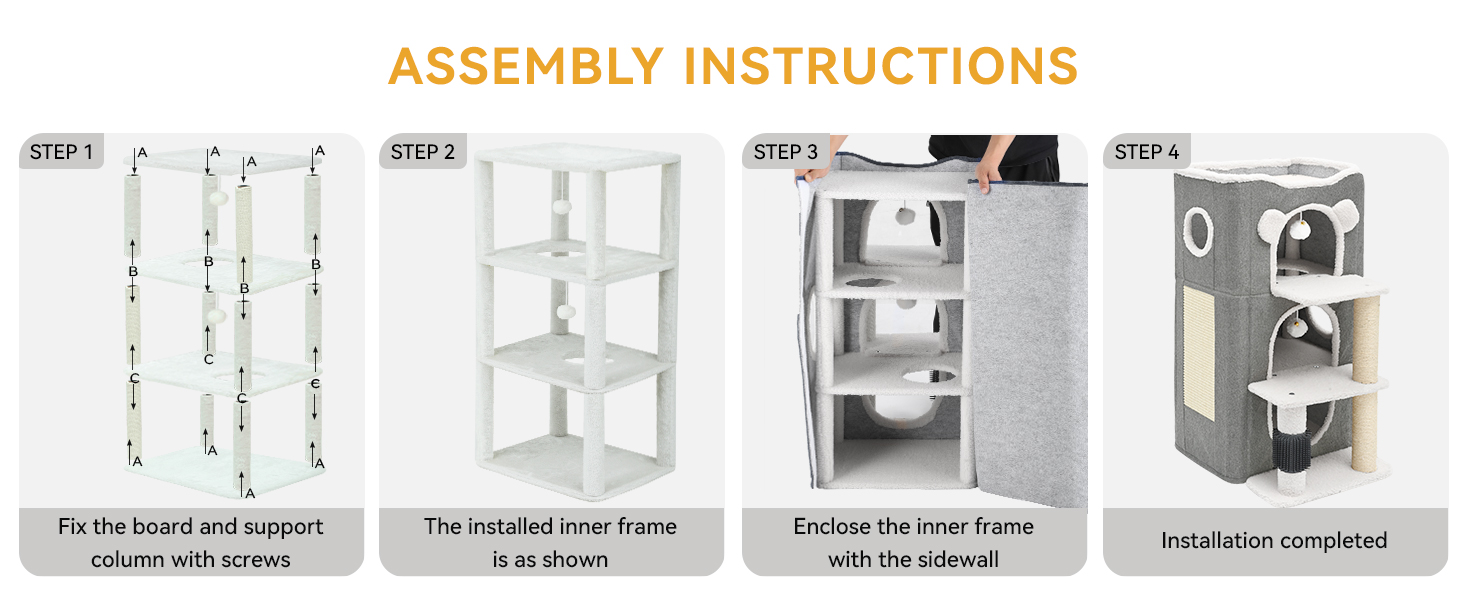 ASSEMBLY INSTRUCTIONS

STEP 1

A A A A
B B B B
C C C C
A A A A

Fix the board and support column with screws

STEP 2

The installed inner frame is as shown

STEP 3

Enclose the inner frame with the sidewall

STEP 4

Installation completed