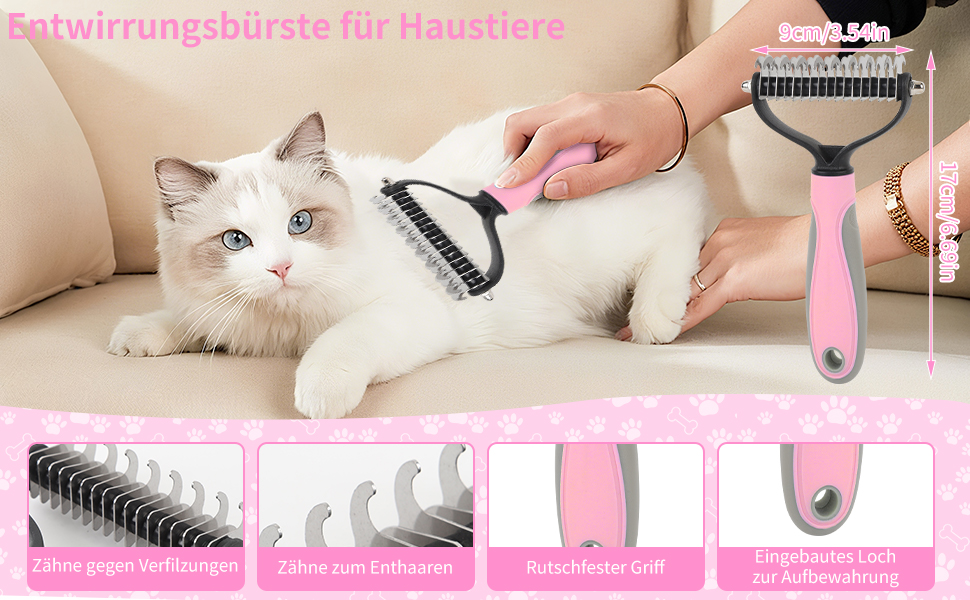 Entwirrungsbürste für Haustiere

9cm/3.54in

17cm/6.69in

Zähne gegen Verfilzungen

Zähne zum Enthaaren

Rutschfester Griff

Eingebautes Loch zur Aufbewahrung