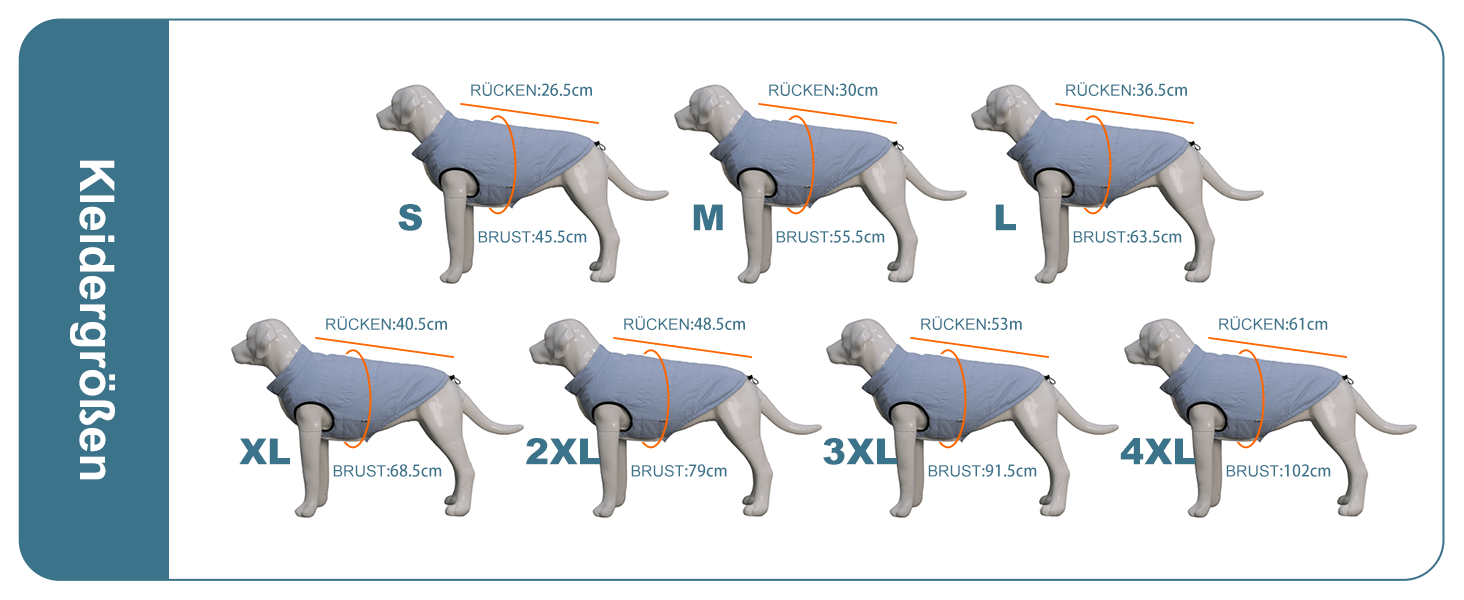 Kleidergrößen

RÜCKEN:26.5cm
S
BRUST:45.5cm

RÜCKEN:30cm
M
BRUST:55.5cm

RÜCKEN:36.5cm
L
BRUST:63.5cm

RÜCKEN:40.5cm
XL
BRUST:68.5cm

RÜCKEN:48.5cm
2XL
BRUST:79cm

RÜCKEN:53m
3XL
BRUST:91.5cm

RÜCKEN:61cm
4XL
BRUST:102cm