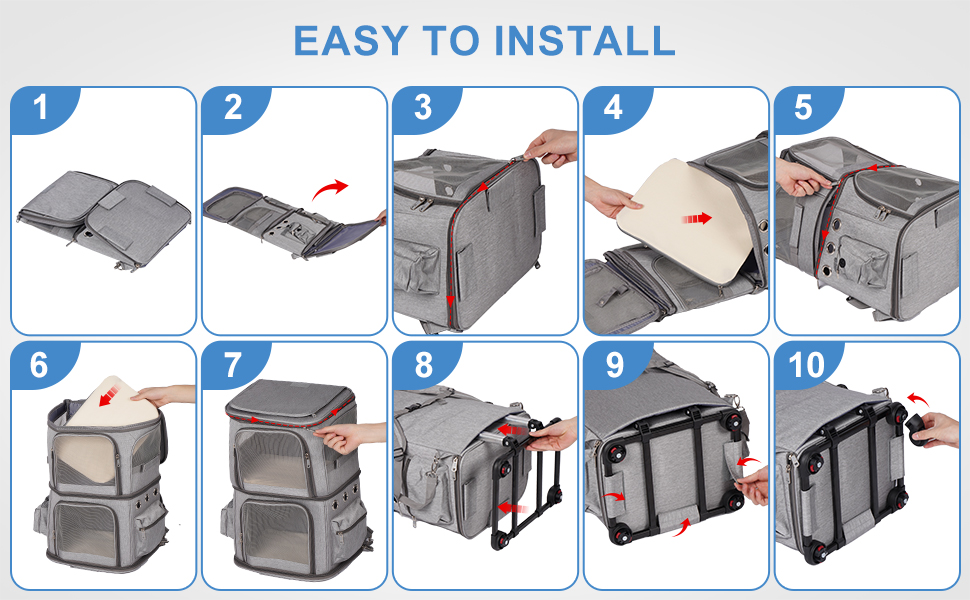 EASY TO INSTALL

1

2

3

4

5

6

7

8

9

10