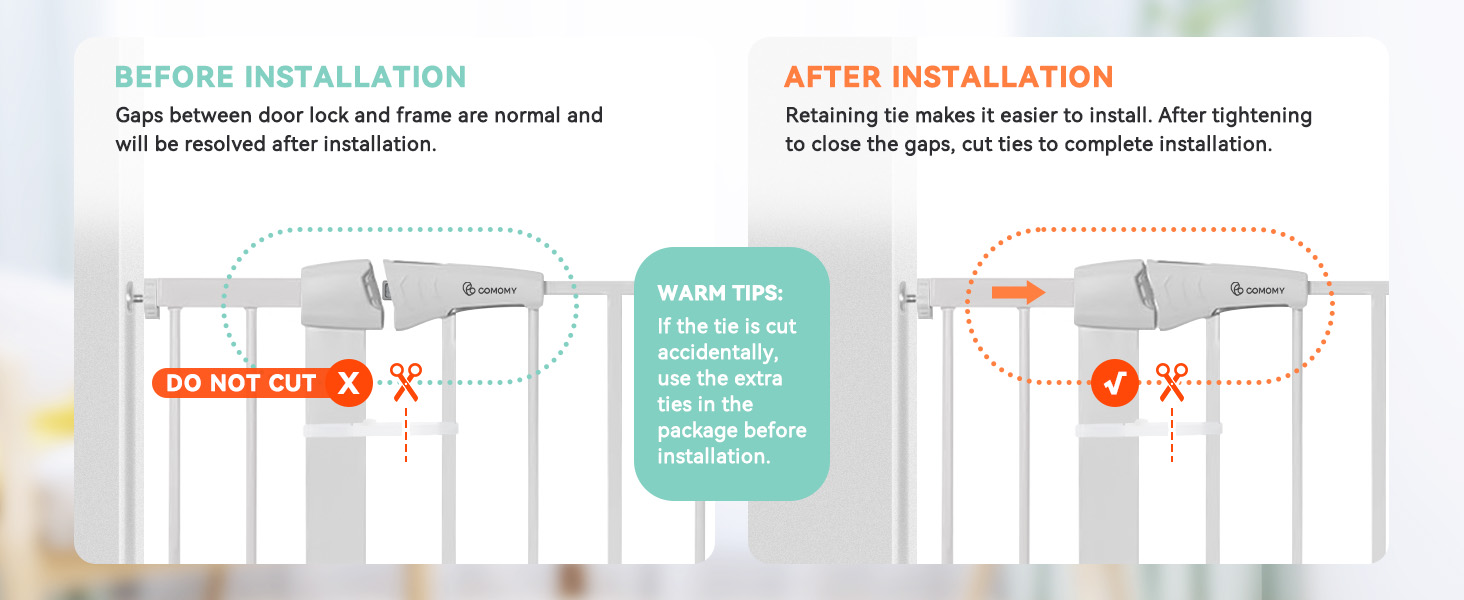 BEFORE INSTALLATION

Gaps between door lock and frame are normal and will be resolved after installation.

COMOMY

DO NOT CUT X

WARM TIPS:
If the tie is cut accidentally, use the extra ties in the package before installation.

AFTER INSTALLATION

Retaining tie makes it easier to install. After tightening to close the gaps, cut ties to complete installation.

COMOMY

√