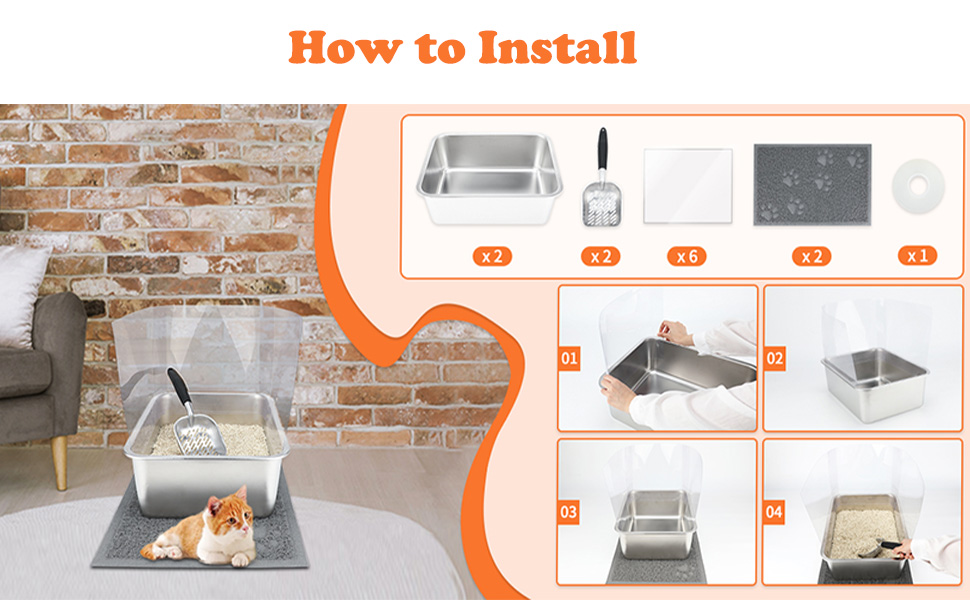 How to Install

x 2

x 2

x 6

x 2

x 1

01

02

03

04