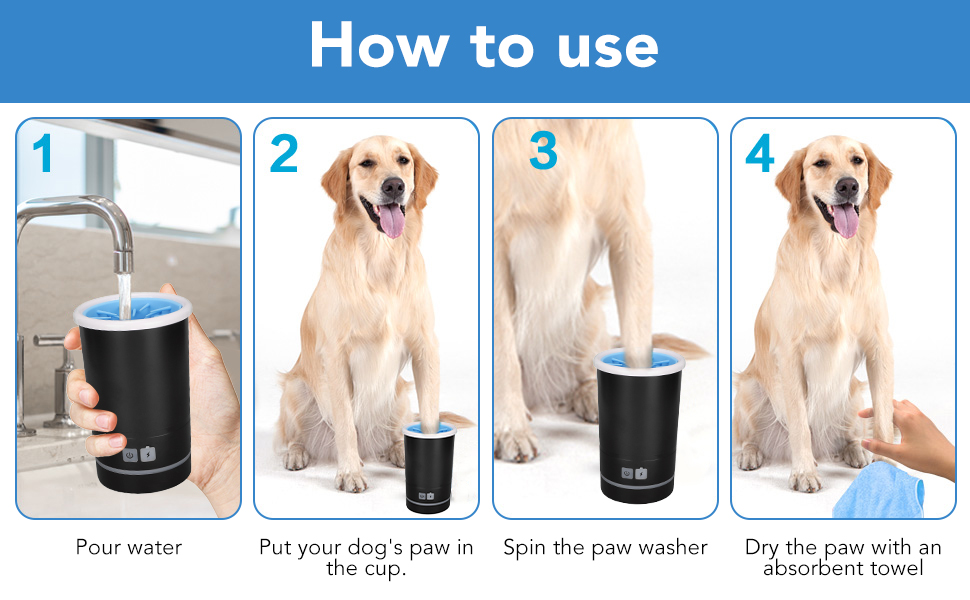 How to use

1

Pour water

2

Put your dog's paw in the cup.

3

Spin the paw washer

4

Dry the paw with an absorbent towel