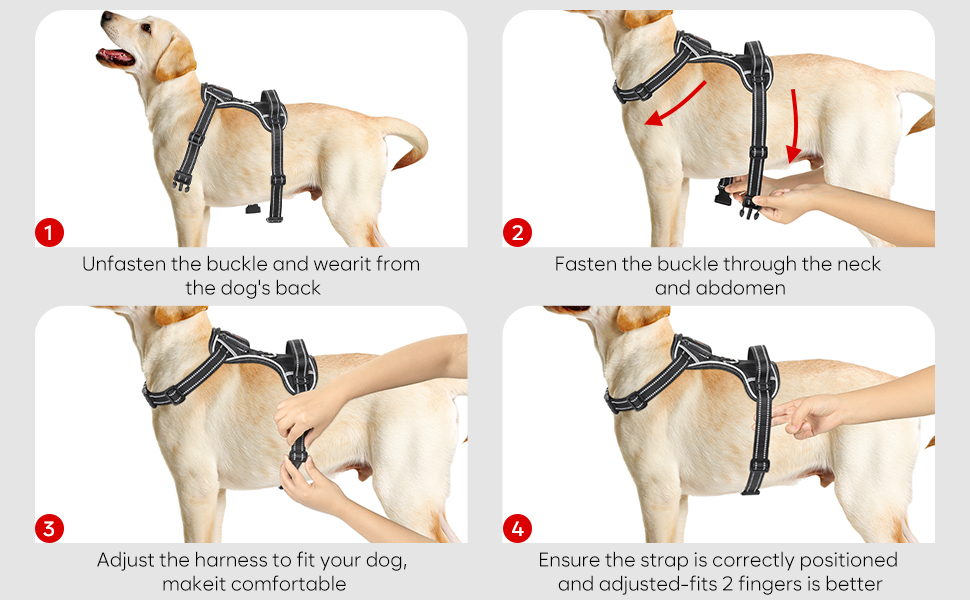 1
Unfasten the buckle and wearit from the dog's back

2
Fasten the buckle through the neck and abdomen

3
Adjust the harness to fit your dog, makeit comfortable

4
Ensure the strap is correctly positioned and adjusted-fits 2 fingers is better