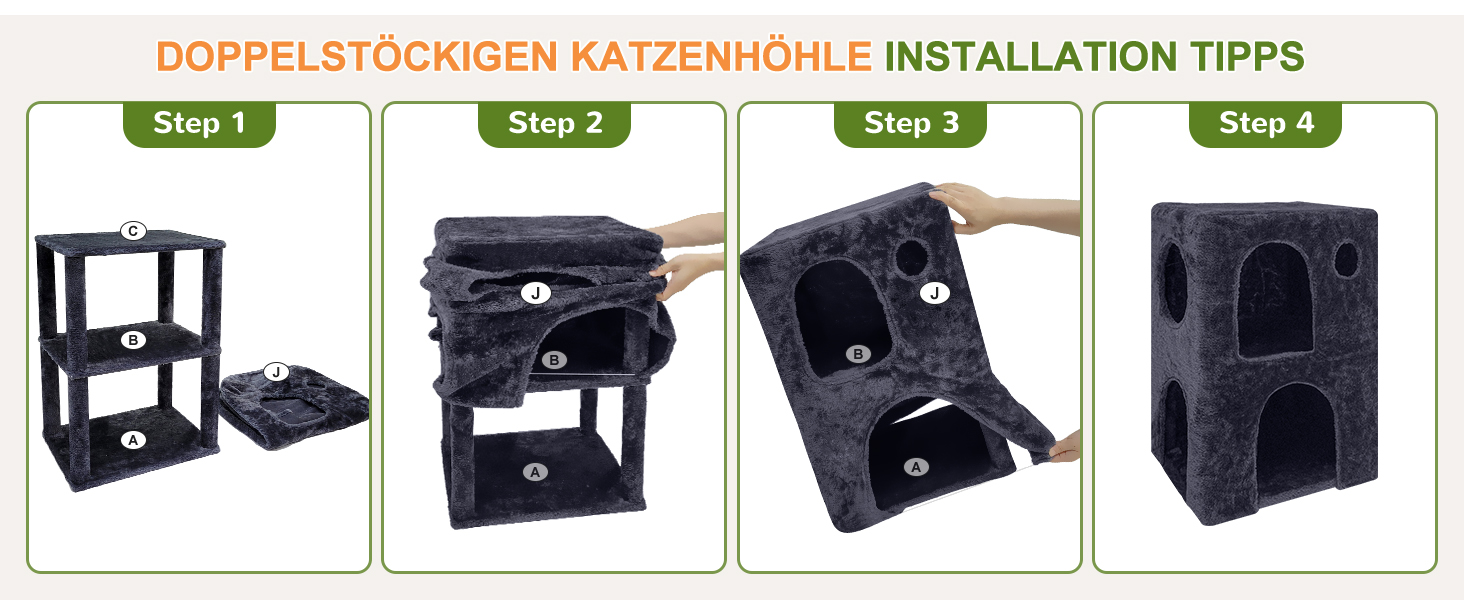 DOPPELSTÖCKIGEN KATZENHÖHLE INSTALLATION TIPPS

Step 1

C
B
J
A

Step 2

J
B
A

Step 3

J
B
A

Step 4